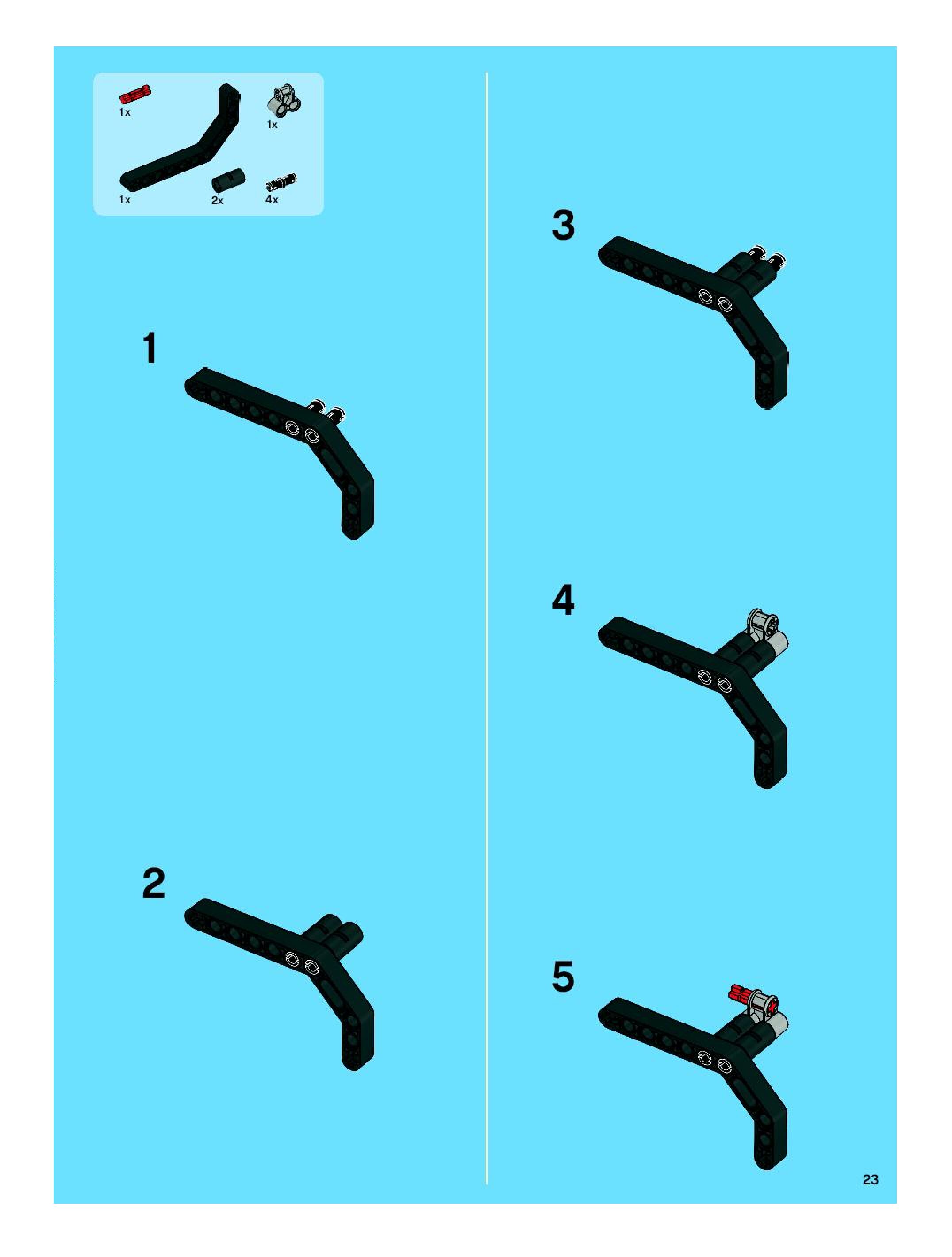 1x
1x
1x
2x
4x

1

2

3

4

5

23