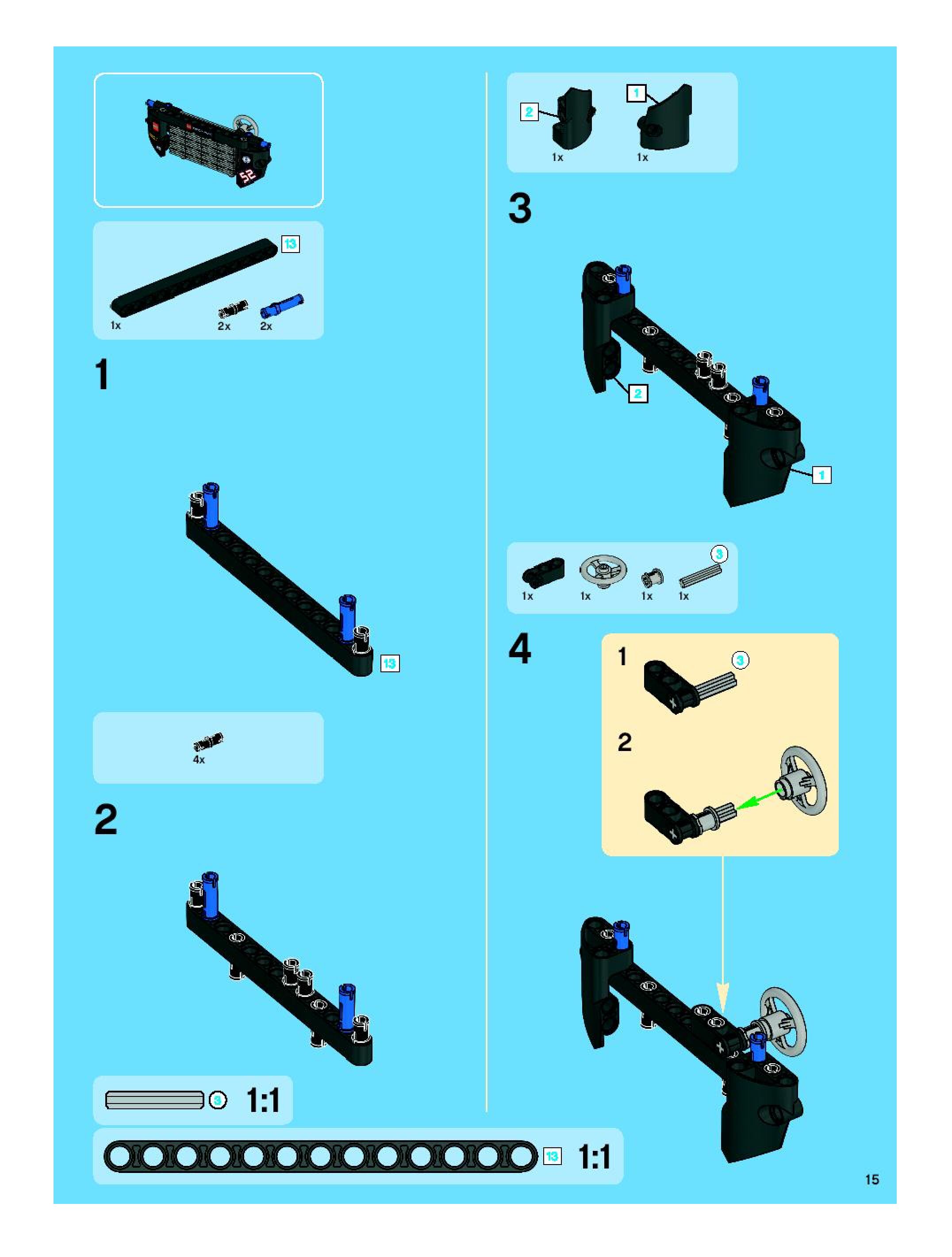 52

13

1x 2x 2x

1

13

4x

2

3 1:1

13 1:1

2 1

1x 1x

3

2

1

3

1x 1x 1x 1x

4

1

3

2

15