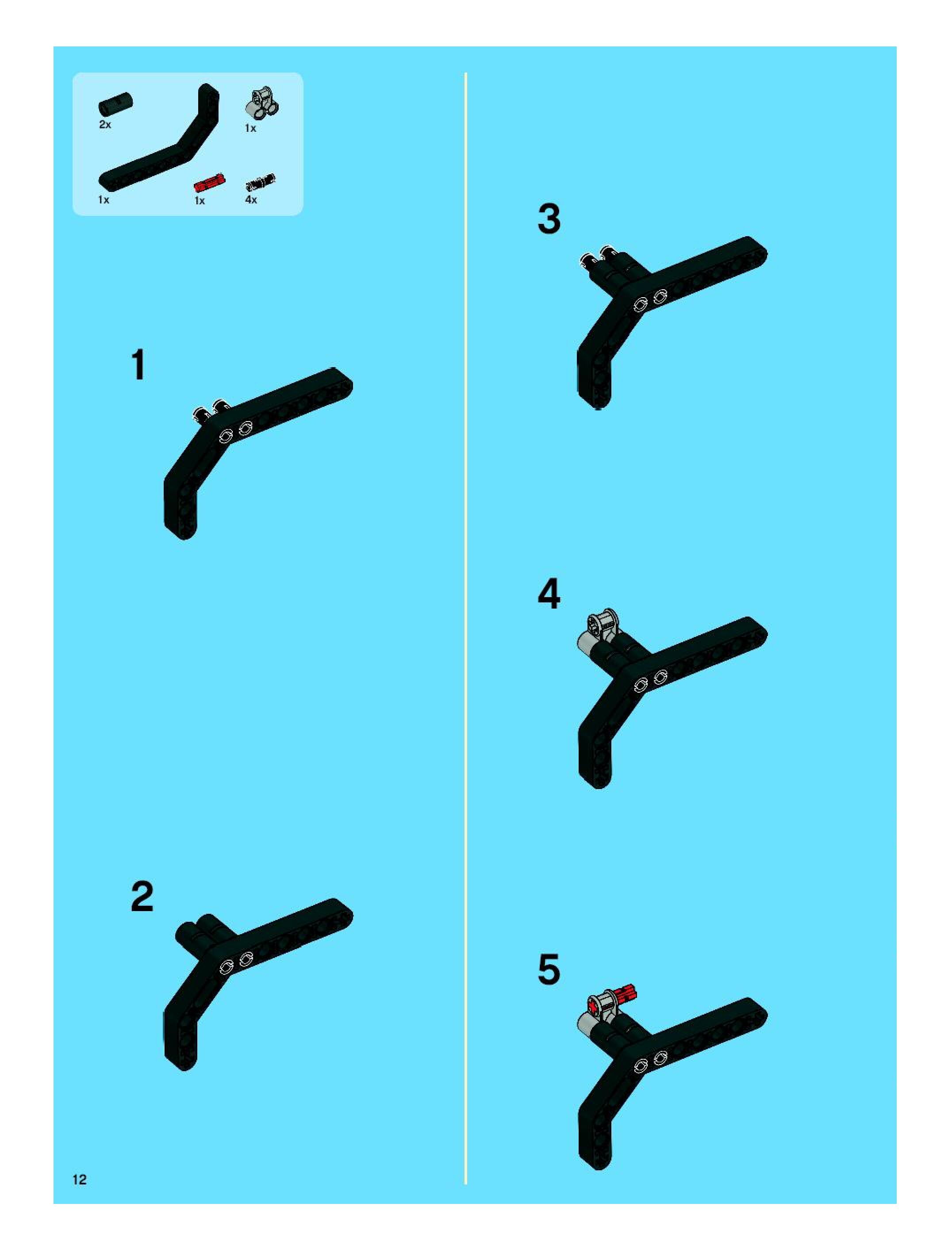 2x
1x
1x
1x
4x

1

2

3

4

5

12