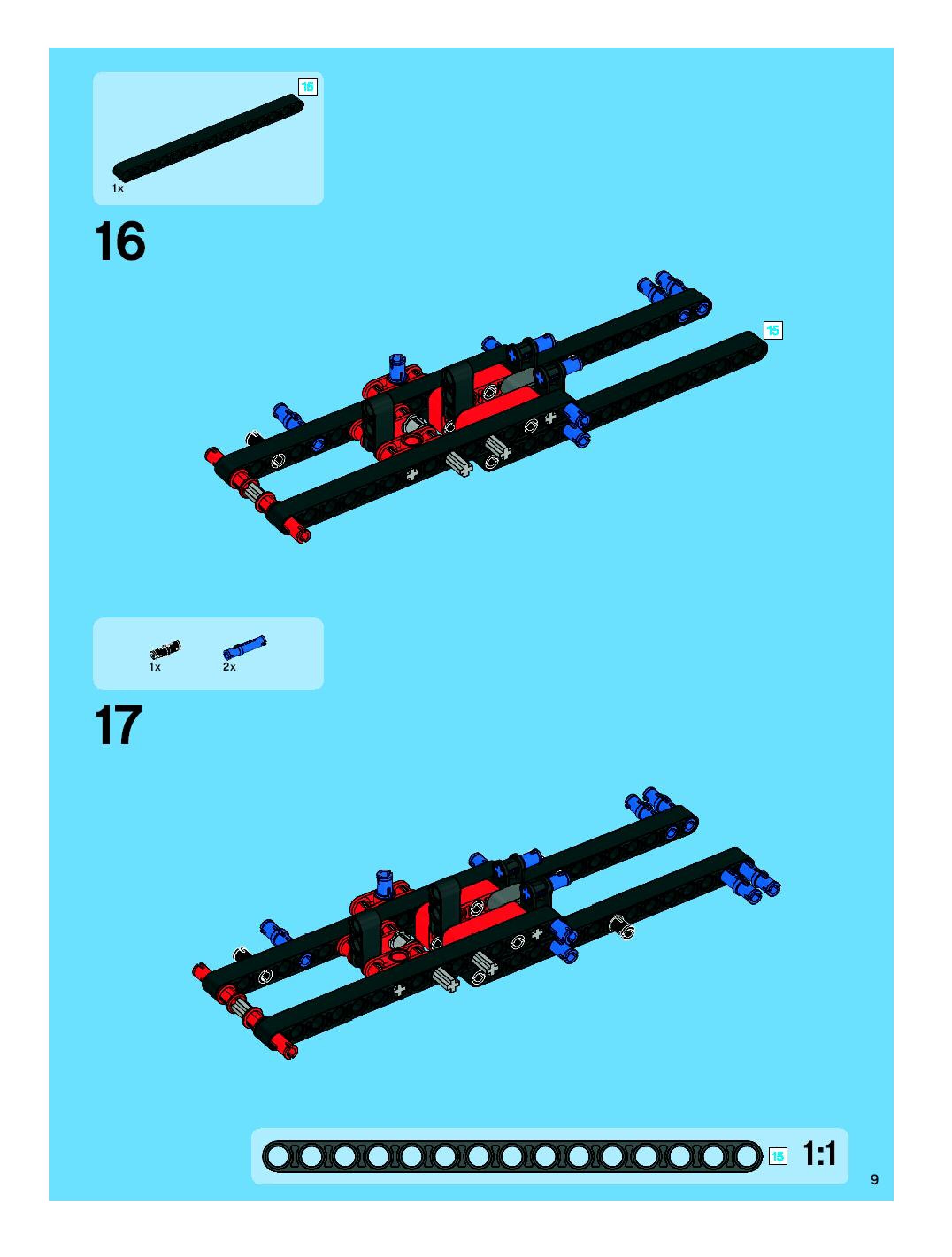 15

1x

16

15

1x

2x

17

15

1:1

9