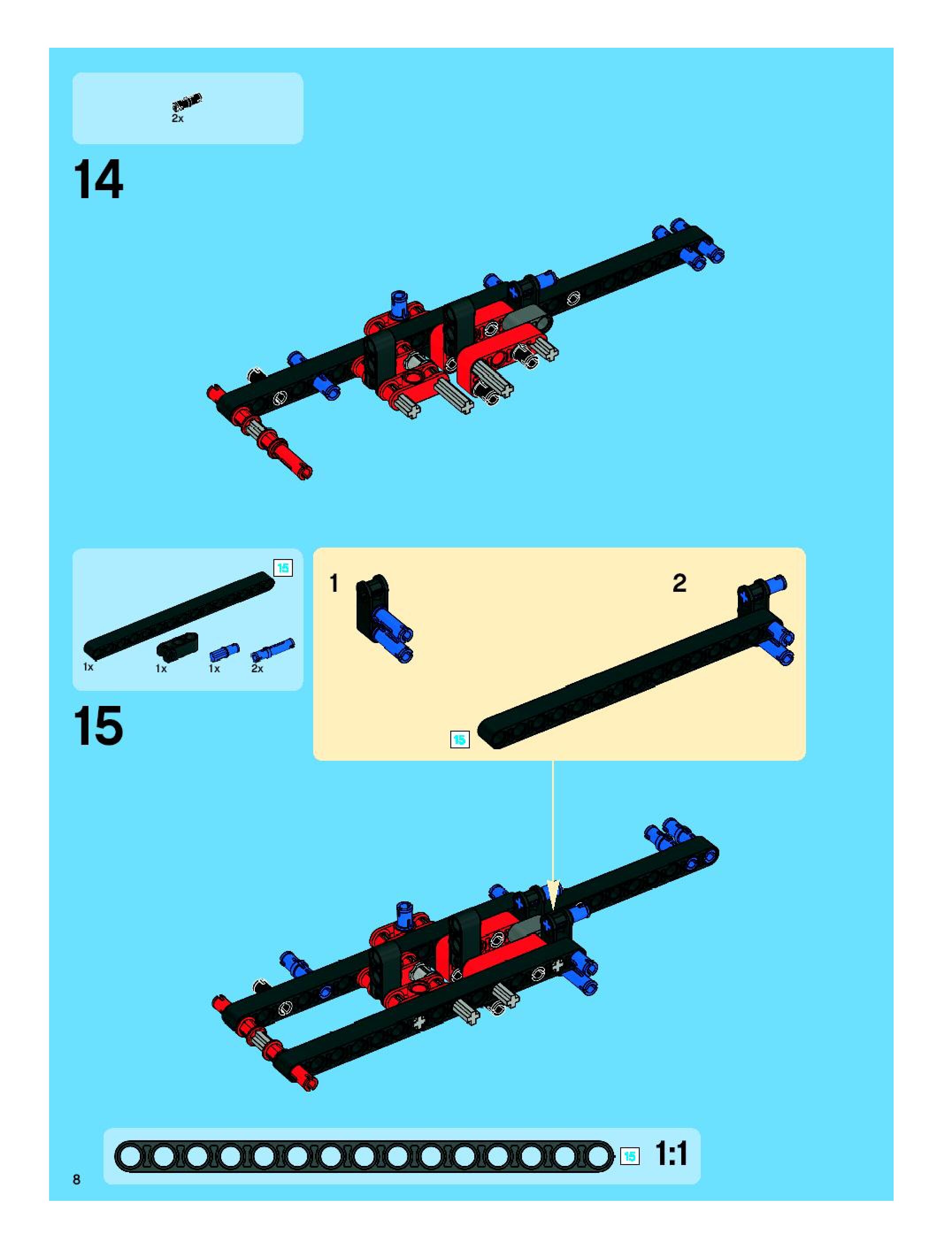 2x

14

15

1x 1x 1x 2x

15

1

2

15

15 1:1

8