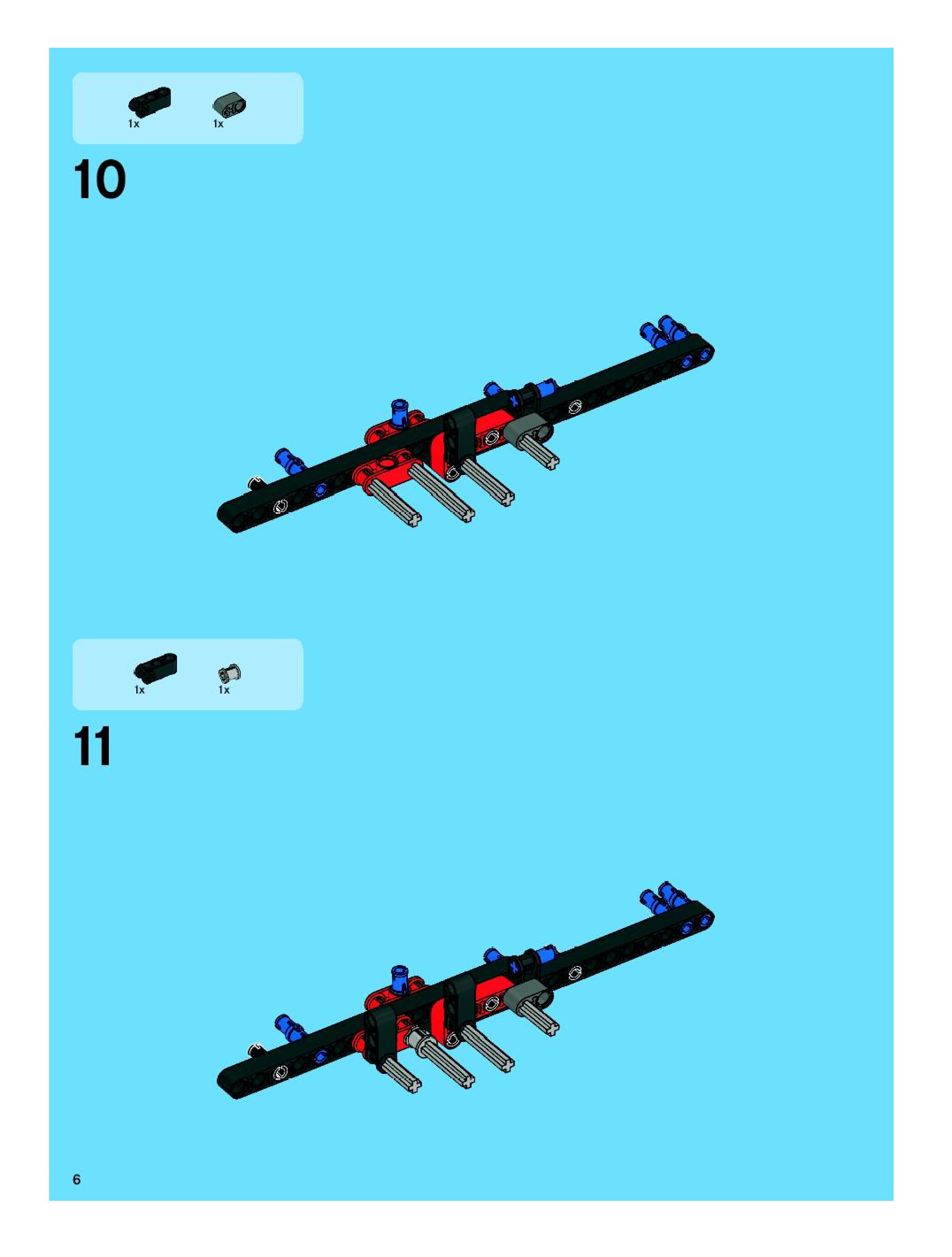 1x 1x

10

1x 1x

11

6