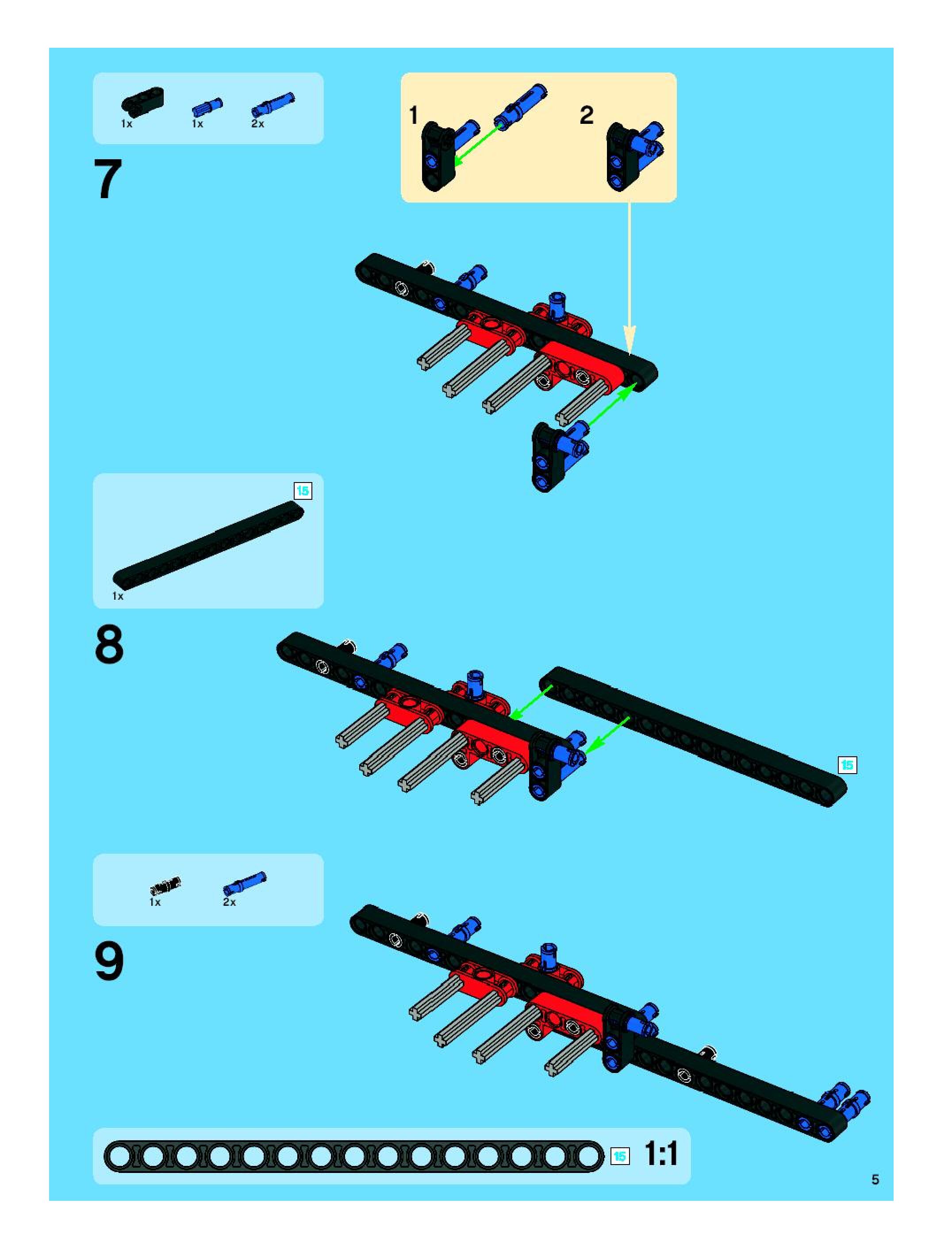 1x 1x 2x

7

1

2

15

1x

8

15

1x 2x

9

15 1:1

5