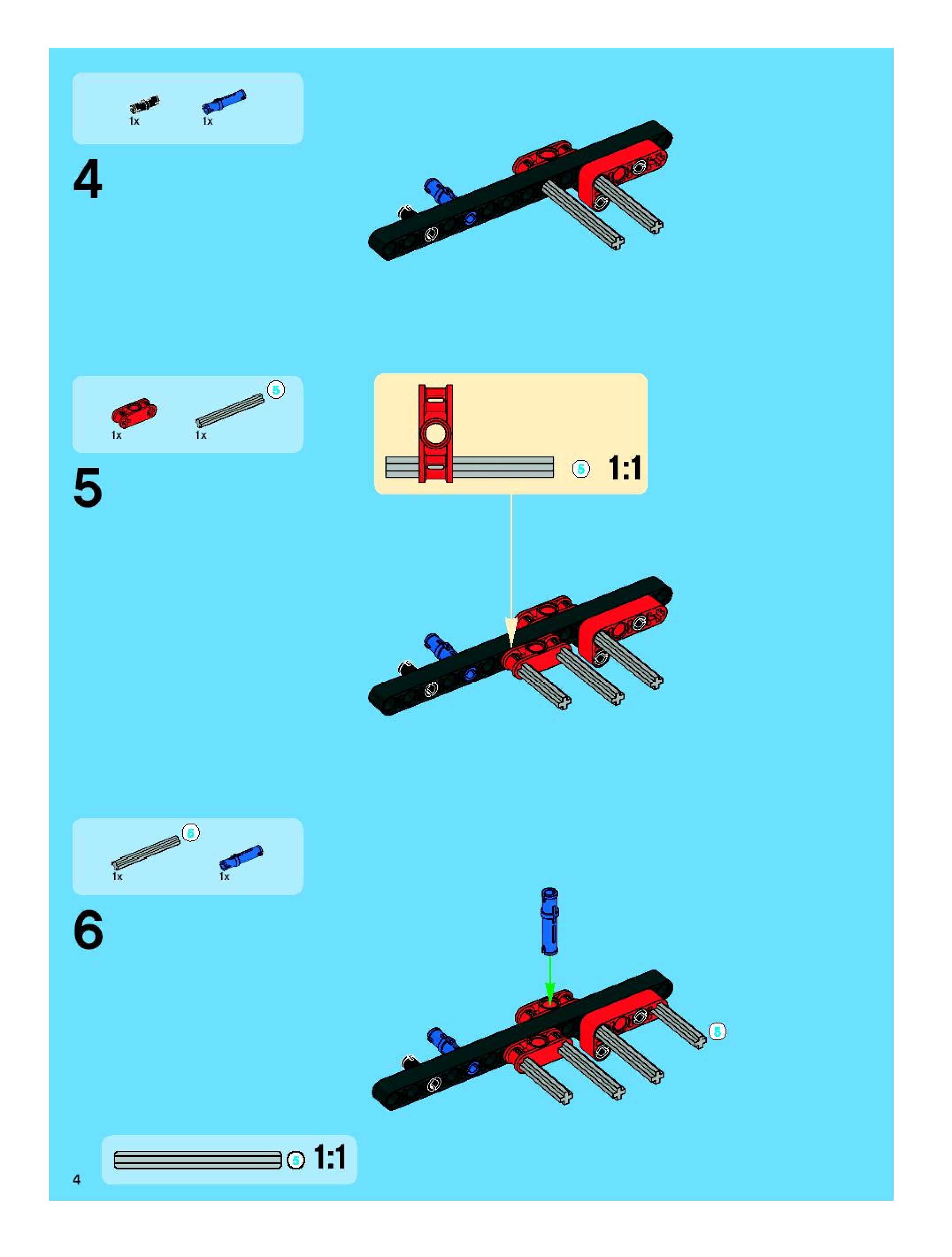 1x 1x

4

5

1x 1x

5

5 1:1

5

1x 1x

6

5

5 1:1

4