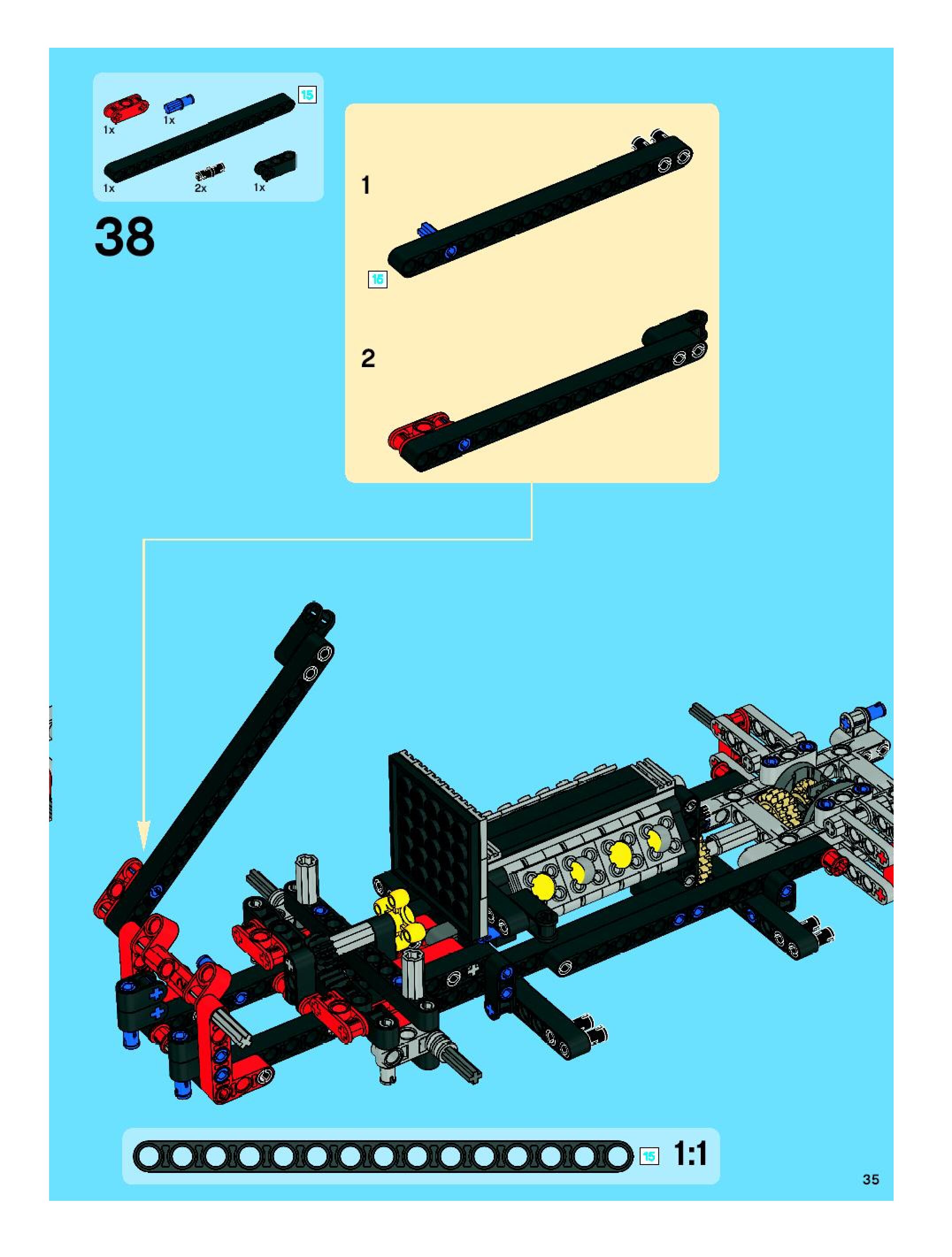 1x
1x
15
1x
2x
1x

38

1
15

2

15
1:1

35