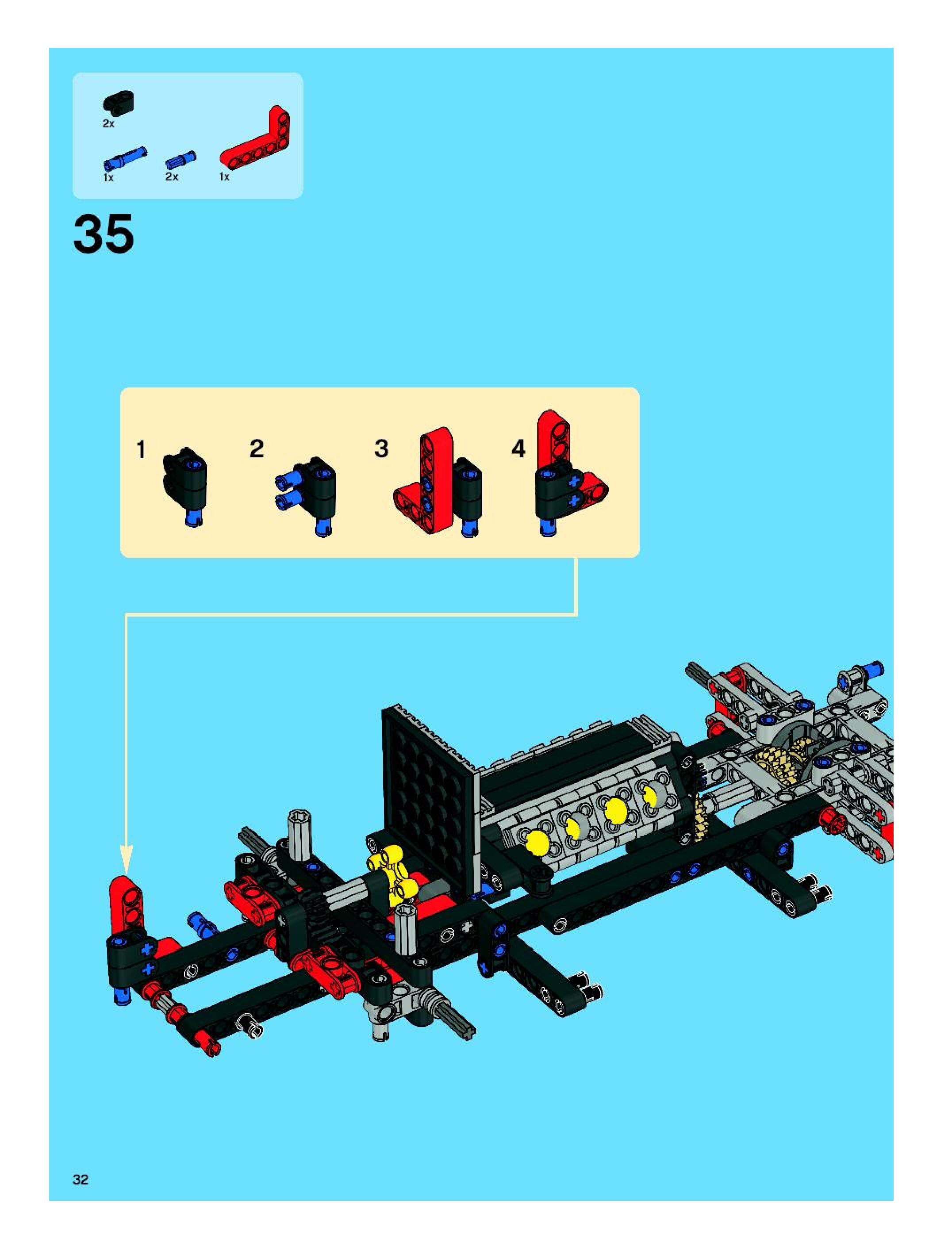 2x

1x

2x

1x

35

1

2

3

4

32