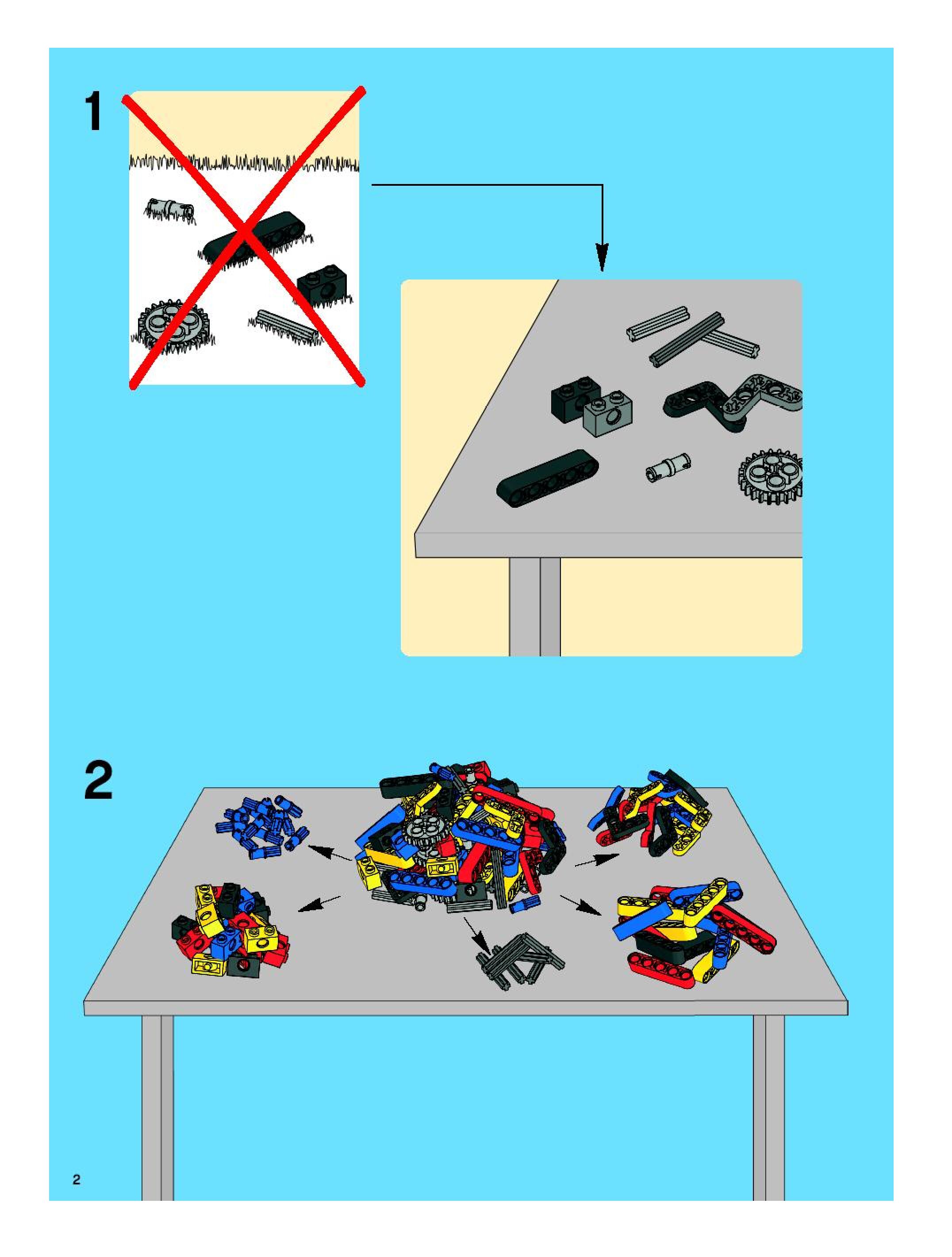 1

2

2