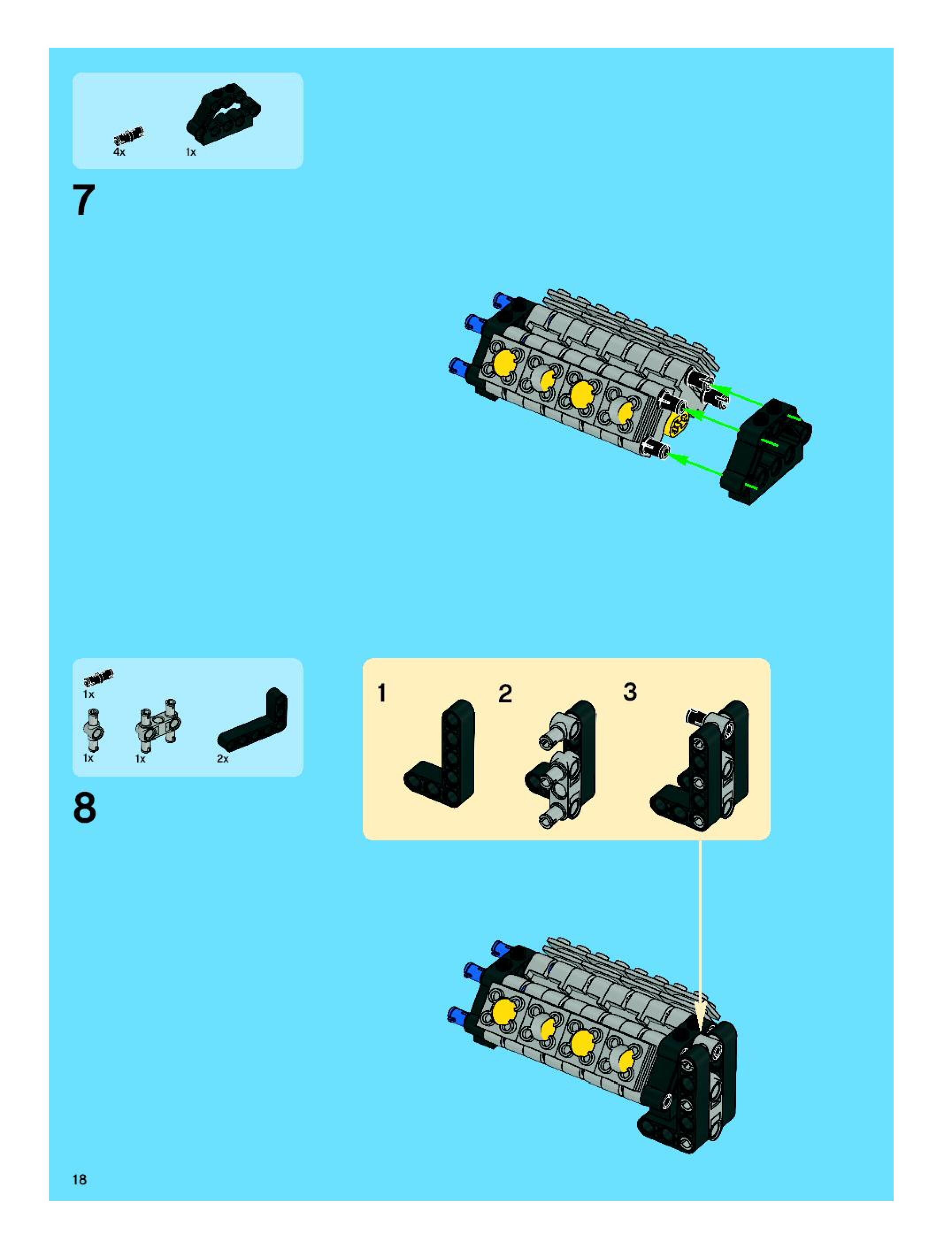 4x
1x

7

1x
1x
1x
2x

8

1
2
3

18