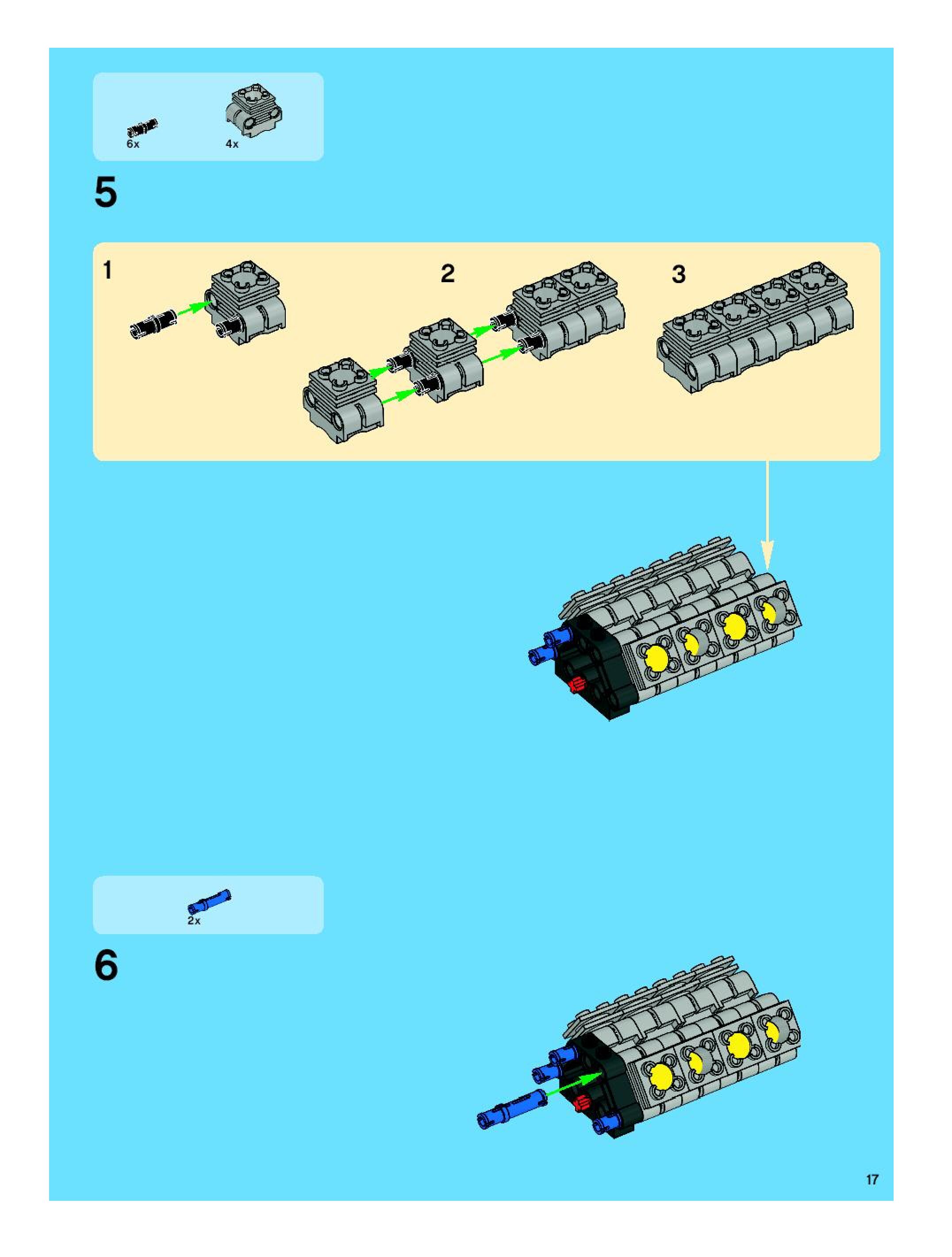 6x
4x

5

1

2

3

2x

6

17