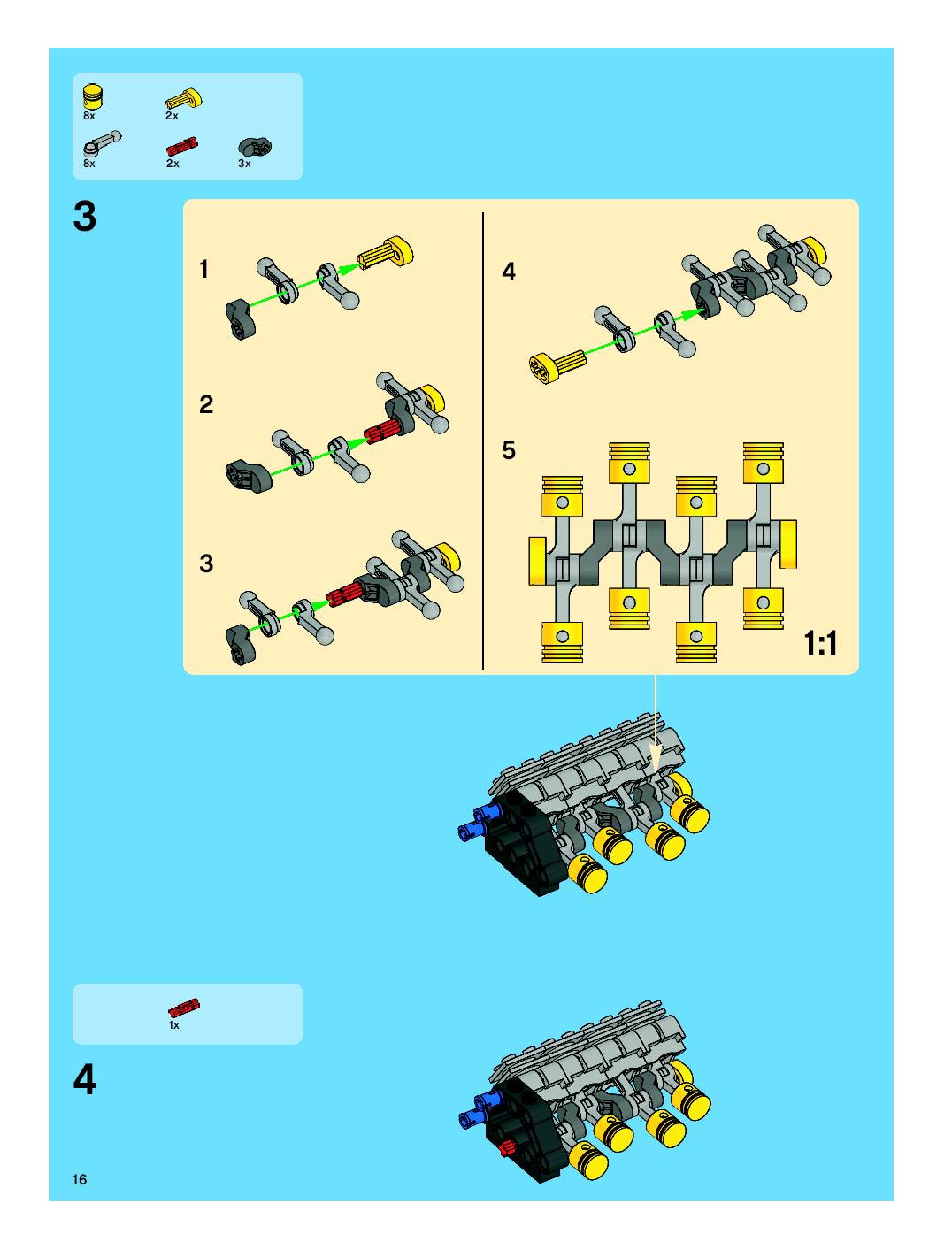 8x 2x

8x 2x 3x

3

1

2

3

4

5

1:1

1x

4

16