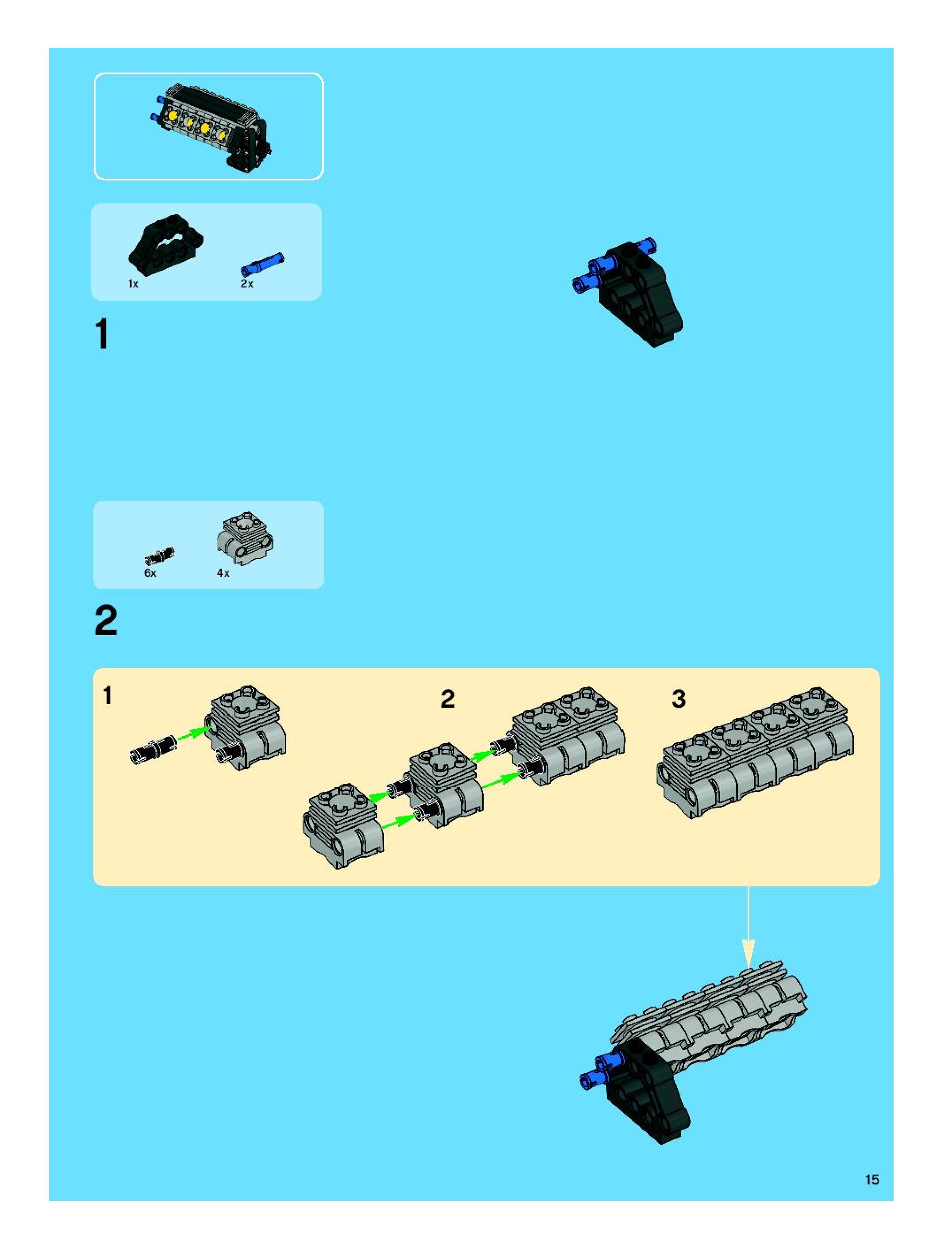 1x
2x

1

6x
4x

2

1
2
3

15