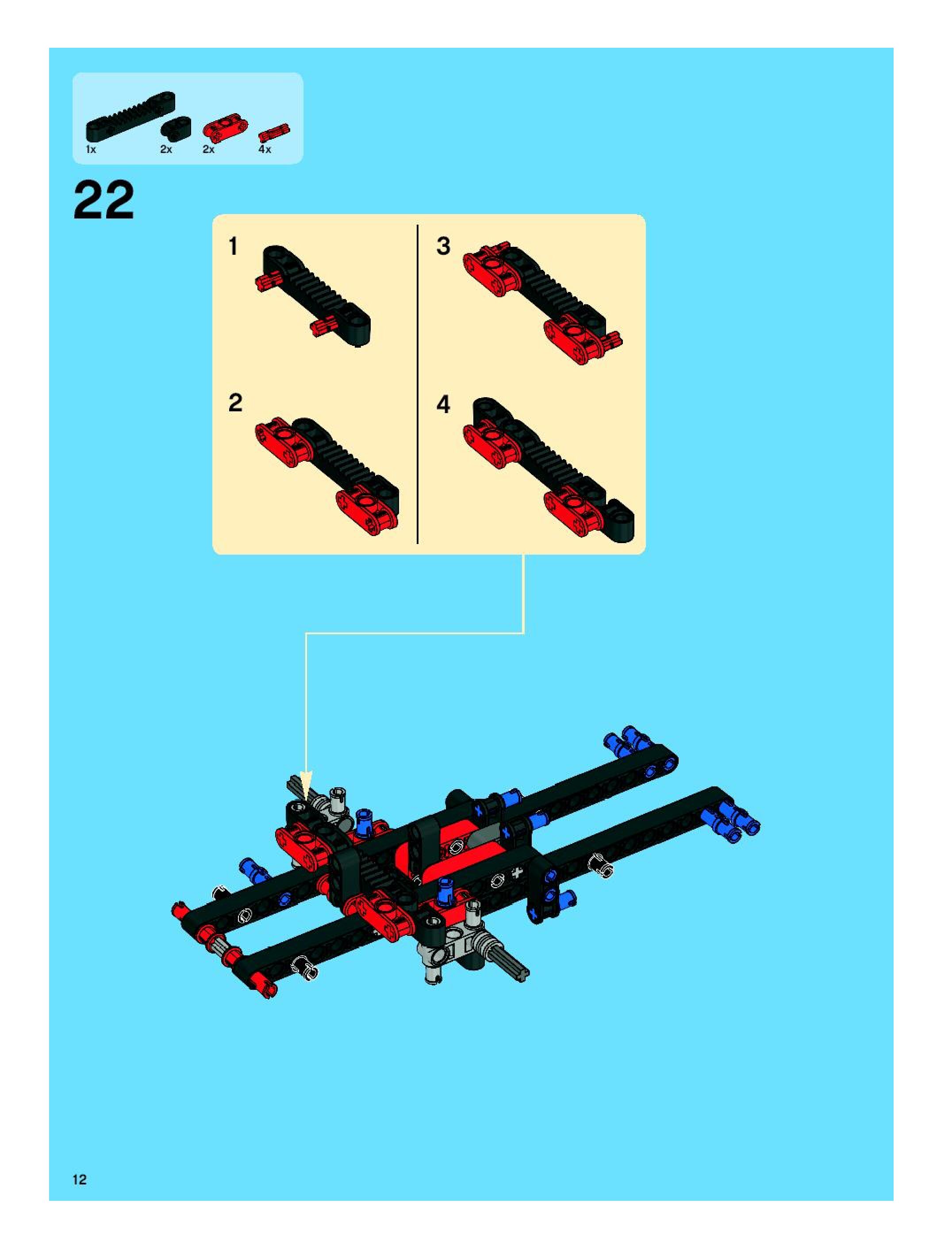 1x 2x 2x 4x

22

1

2

3

4

12