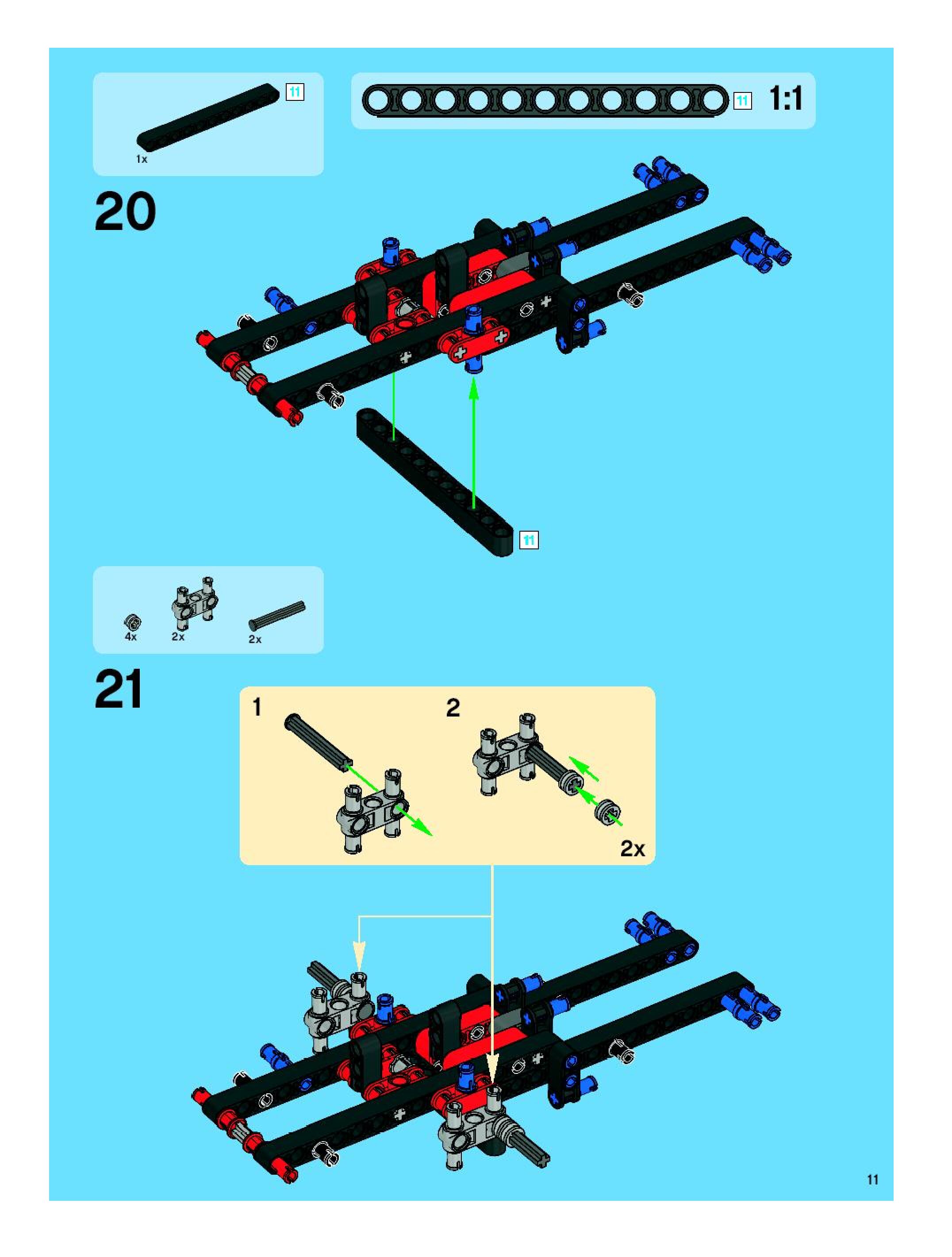 11
1x

11 1:1

20

11

4x 2x 2x

21

1

2

2x

11