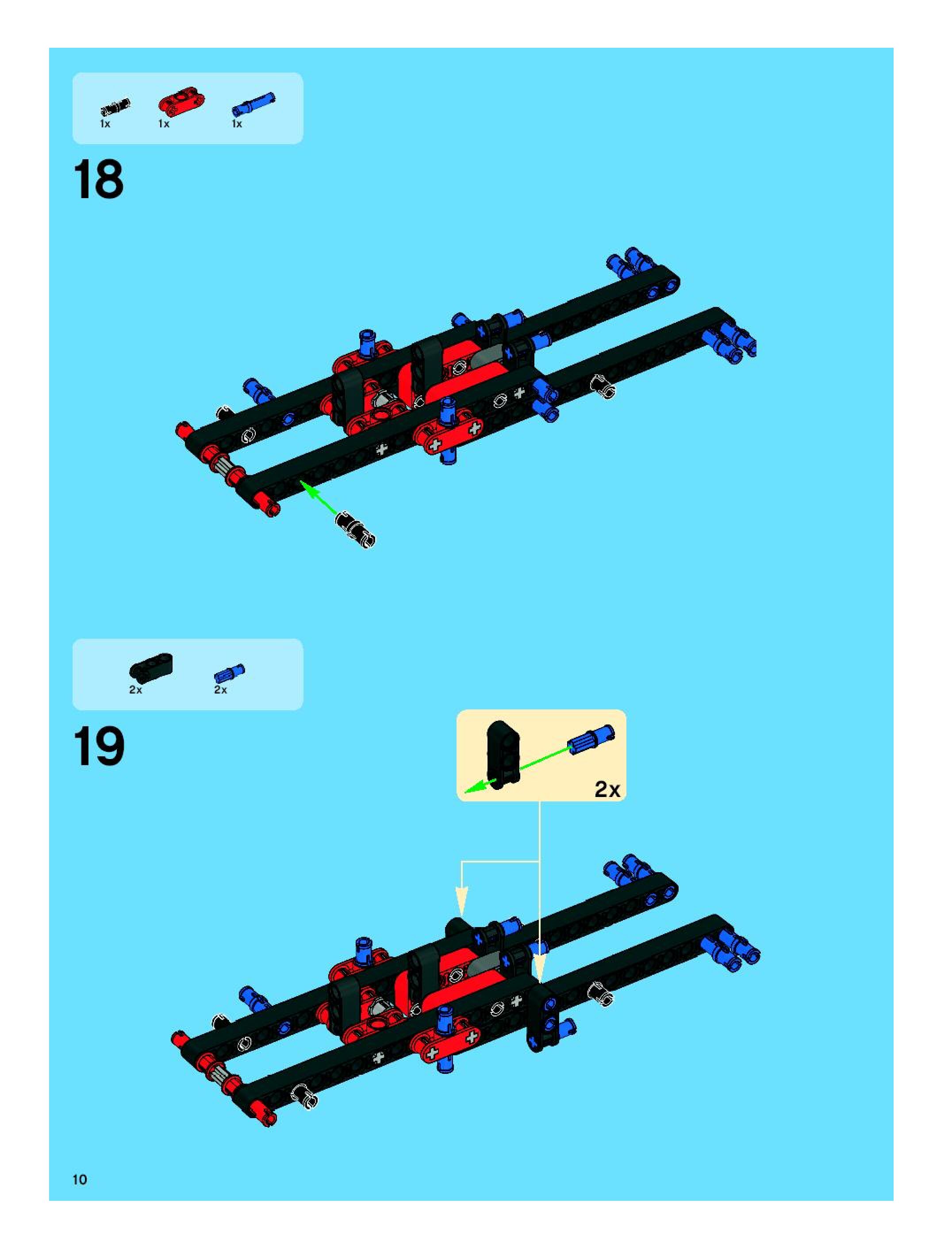 1x 1x 1x

18

2x 2x

19

2x

10