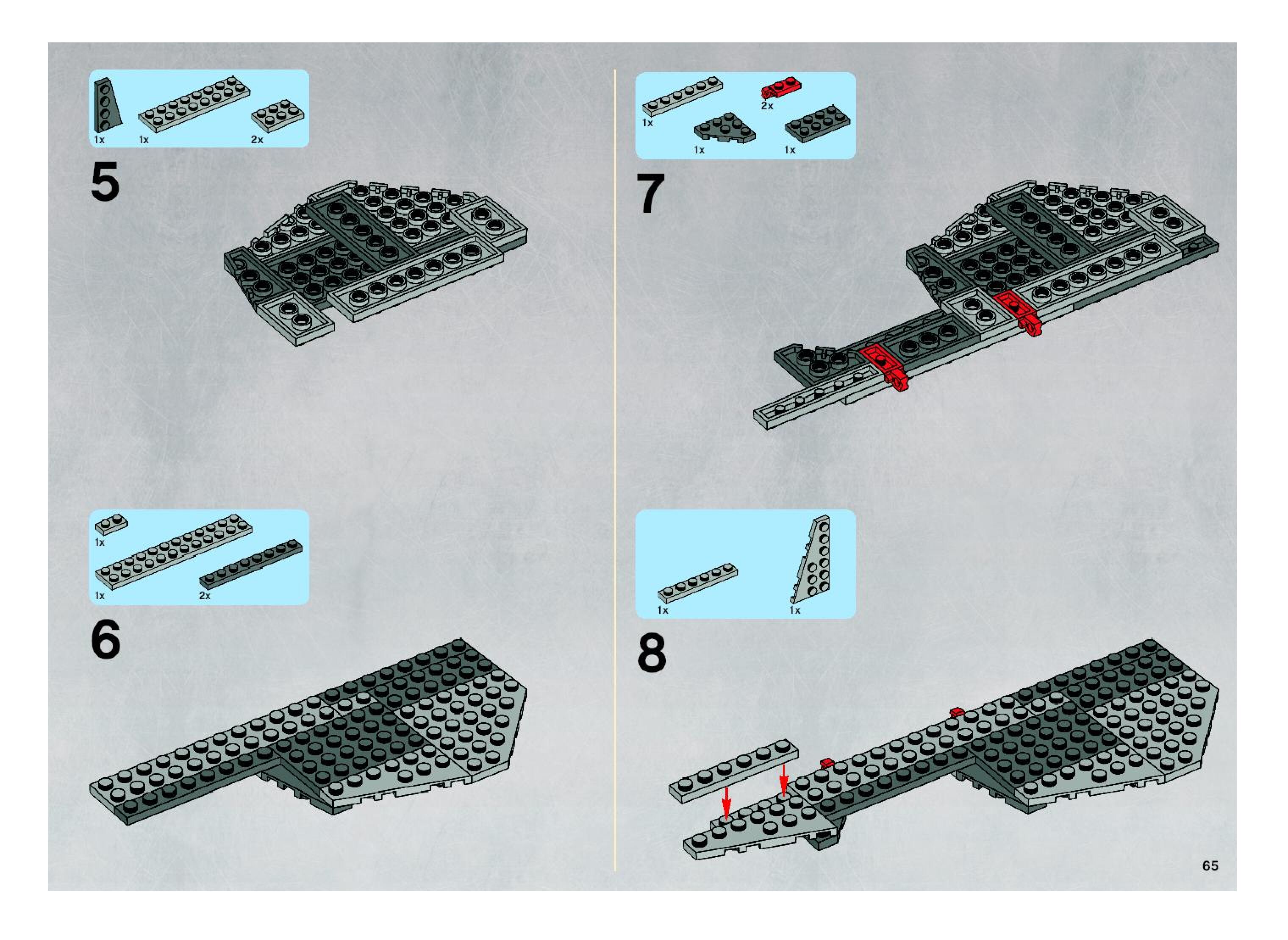 1x 1x 2x

5

1x

1x 2x

6

1x 2x

1x 1x

7

1x 1x

8

65