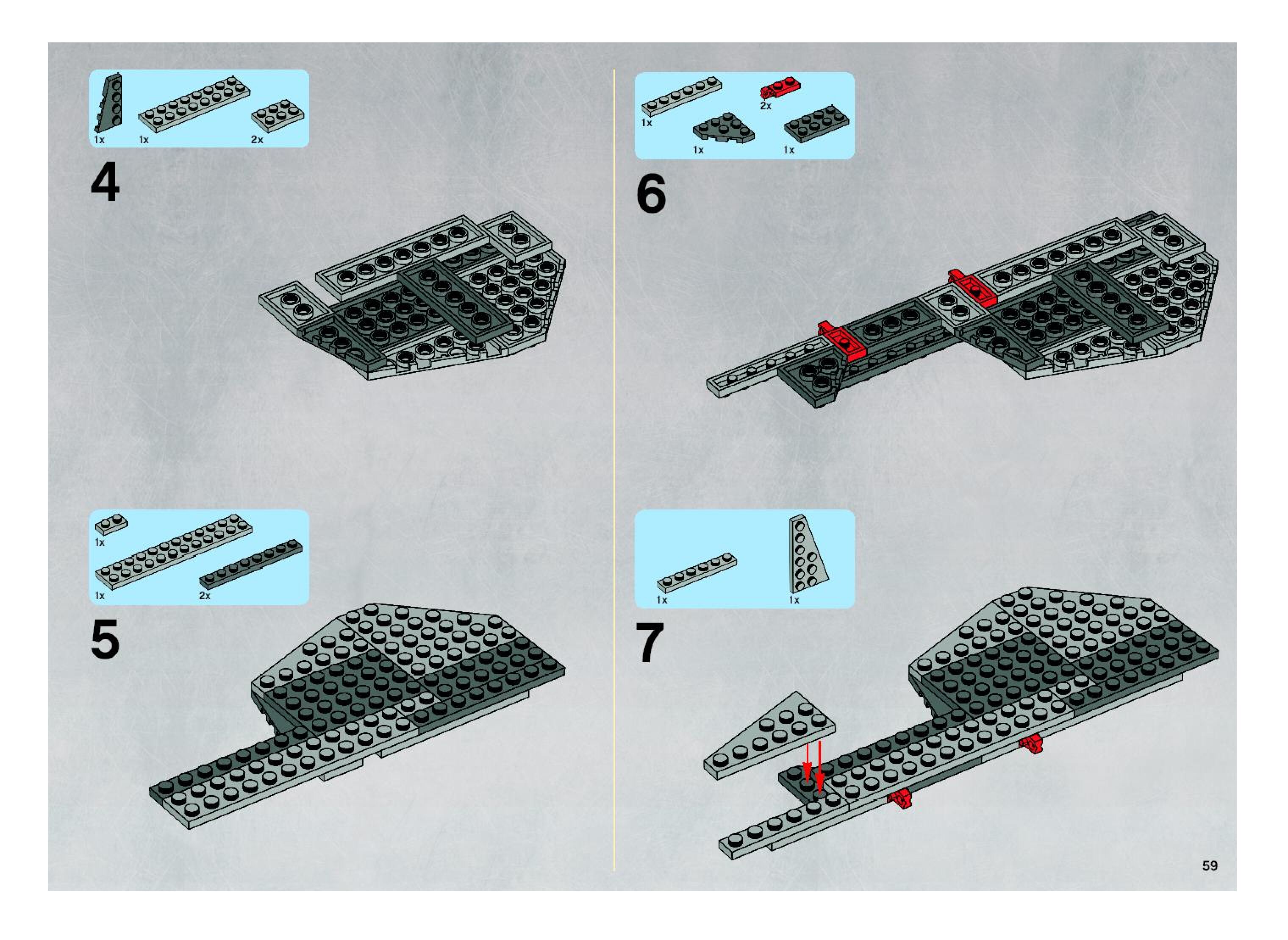 1x 1x 2x

4

1x 1x 2x

5

1x 2x 1x 1x

6

1x 1x

7

59