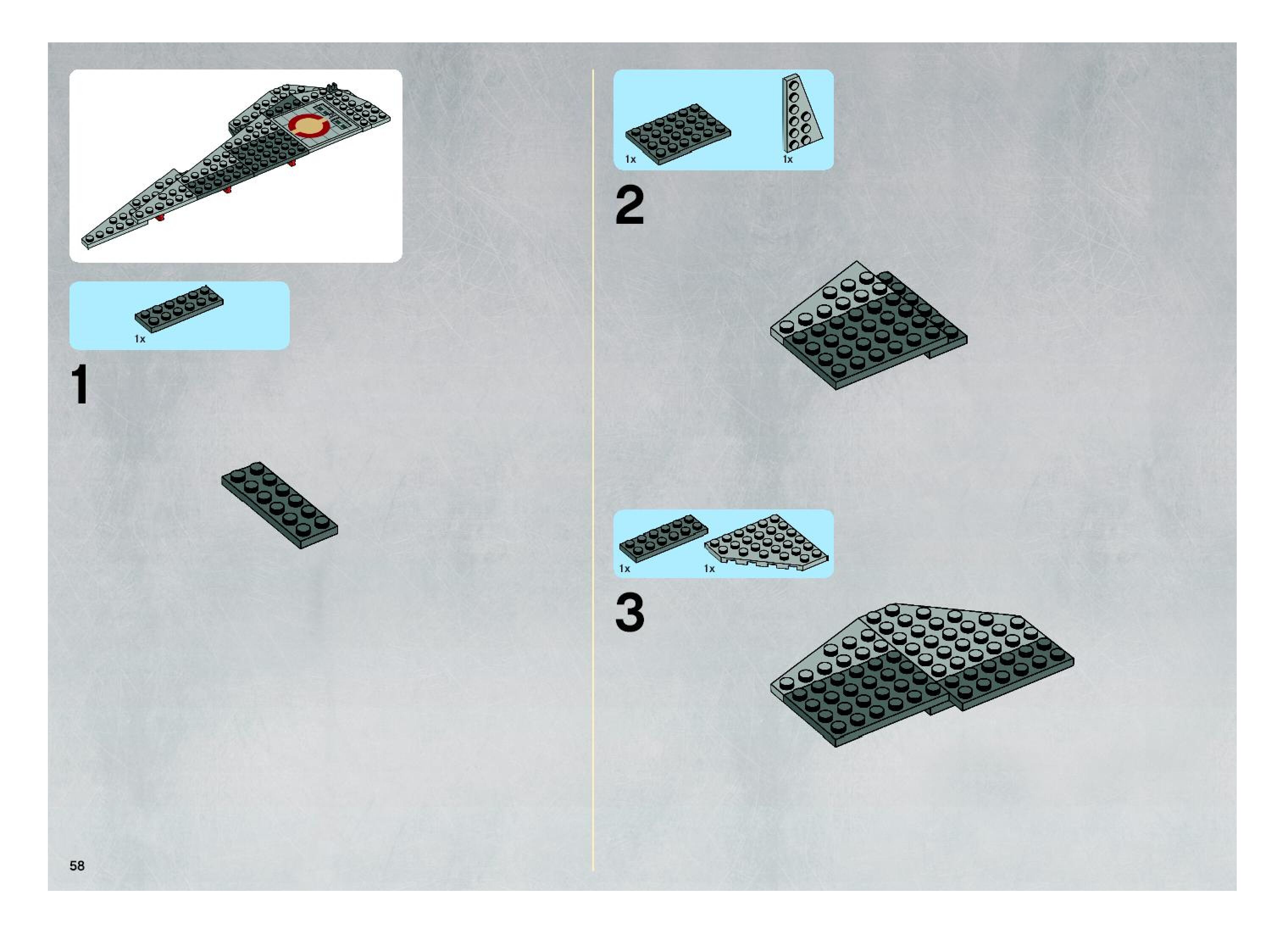 1x

1

1x

1x

2

1x

1x

3

58