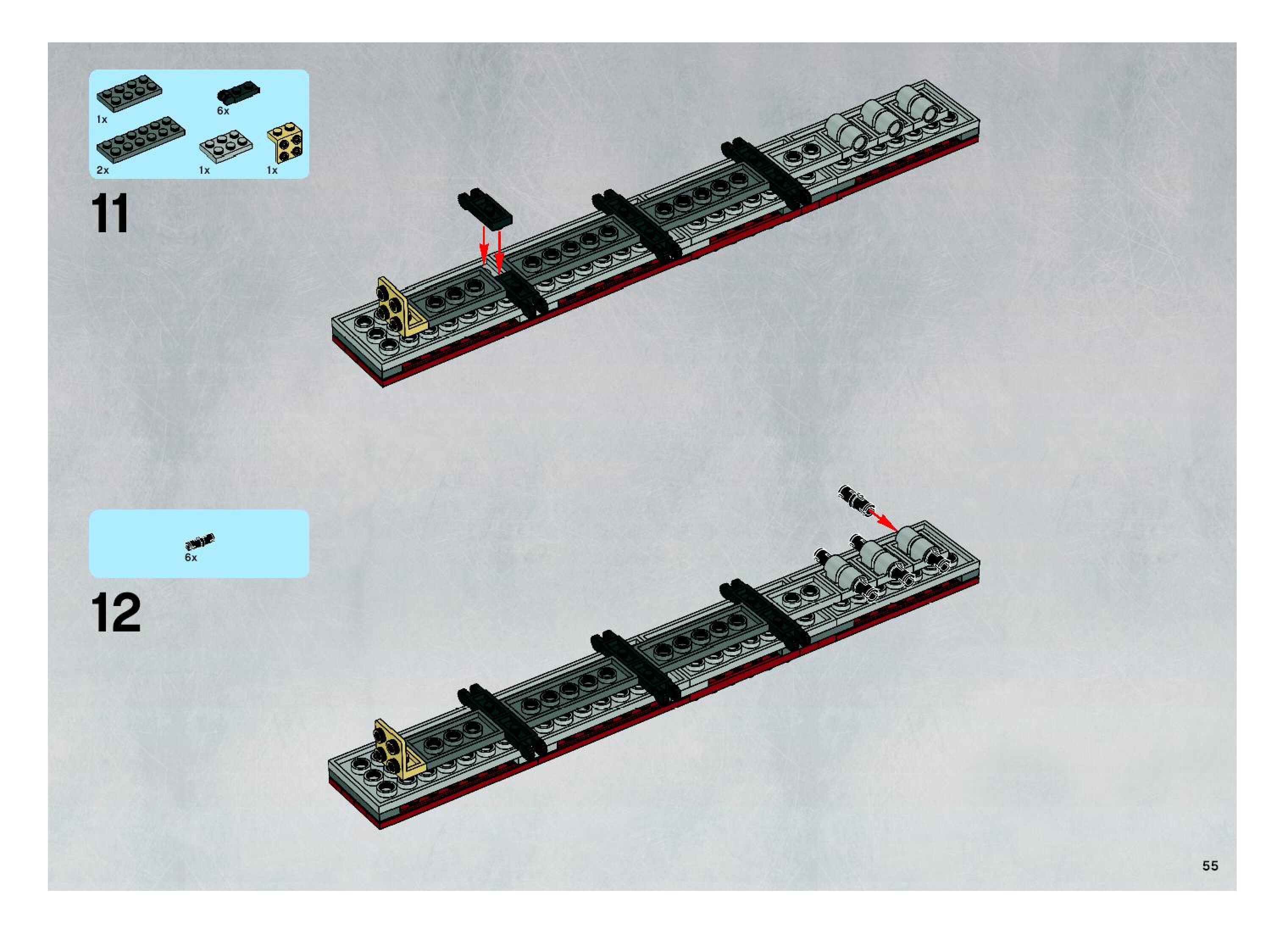 1x

6x

2x

1x

1x

11

6x

12

55