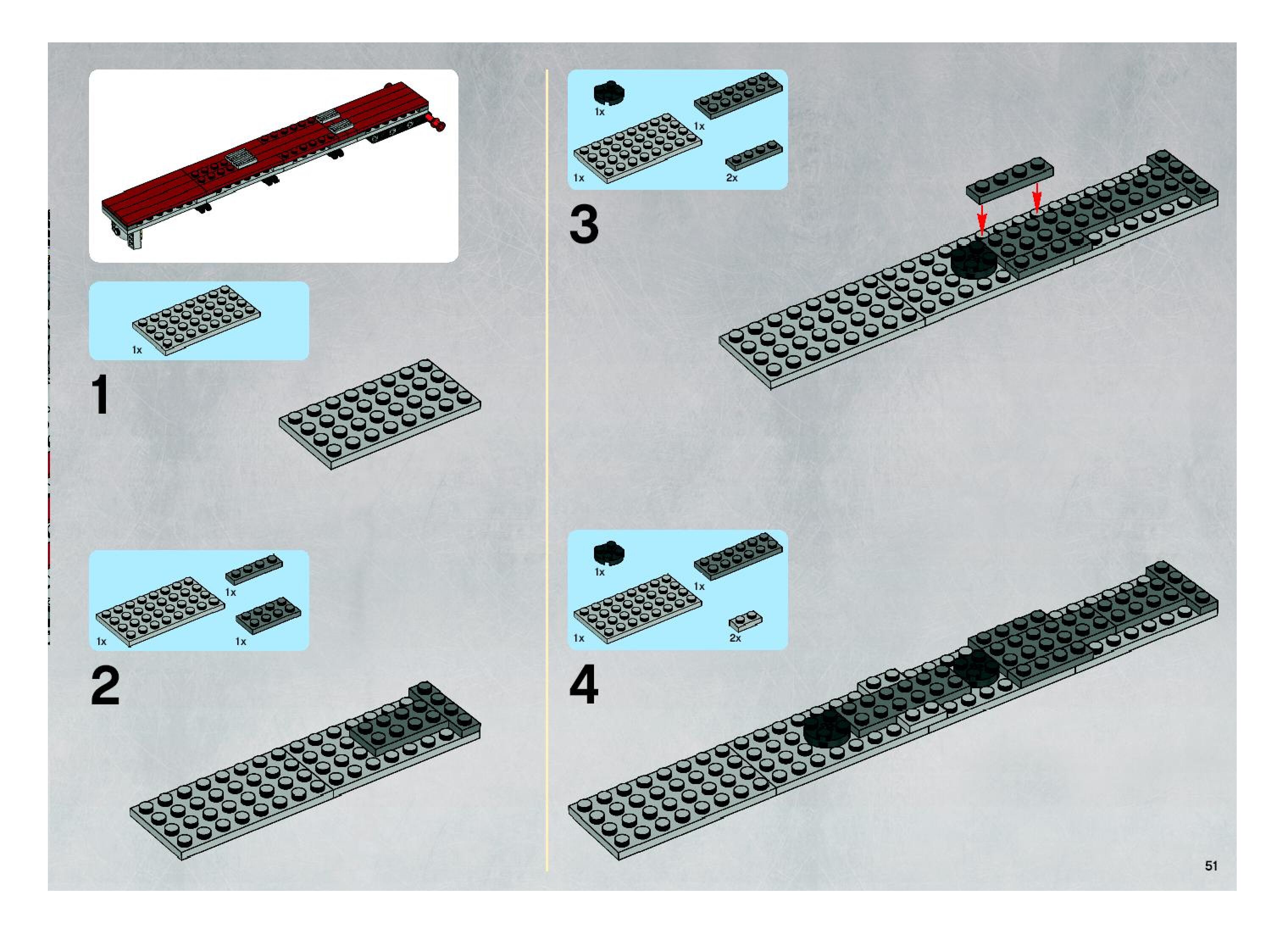 1x

1

1x

1x

1x

2

1x

1x

1x

2x

3

1x

1x

1x

2x

4

51