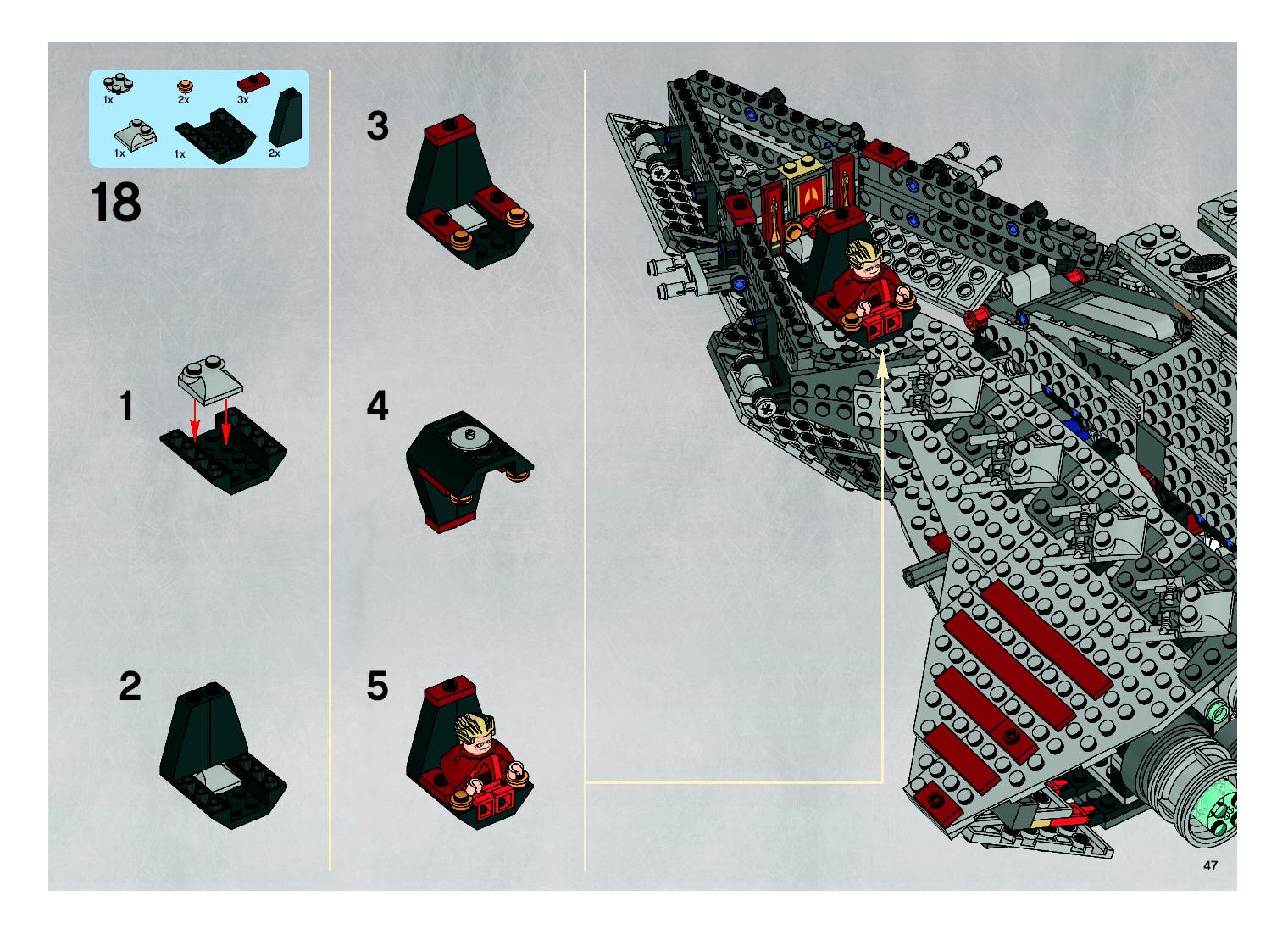 1x 2x 3x
1x 1x 2x

18

1

2

3

4

5

47