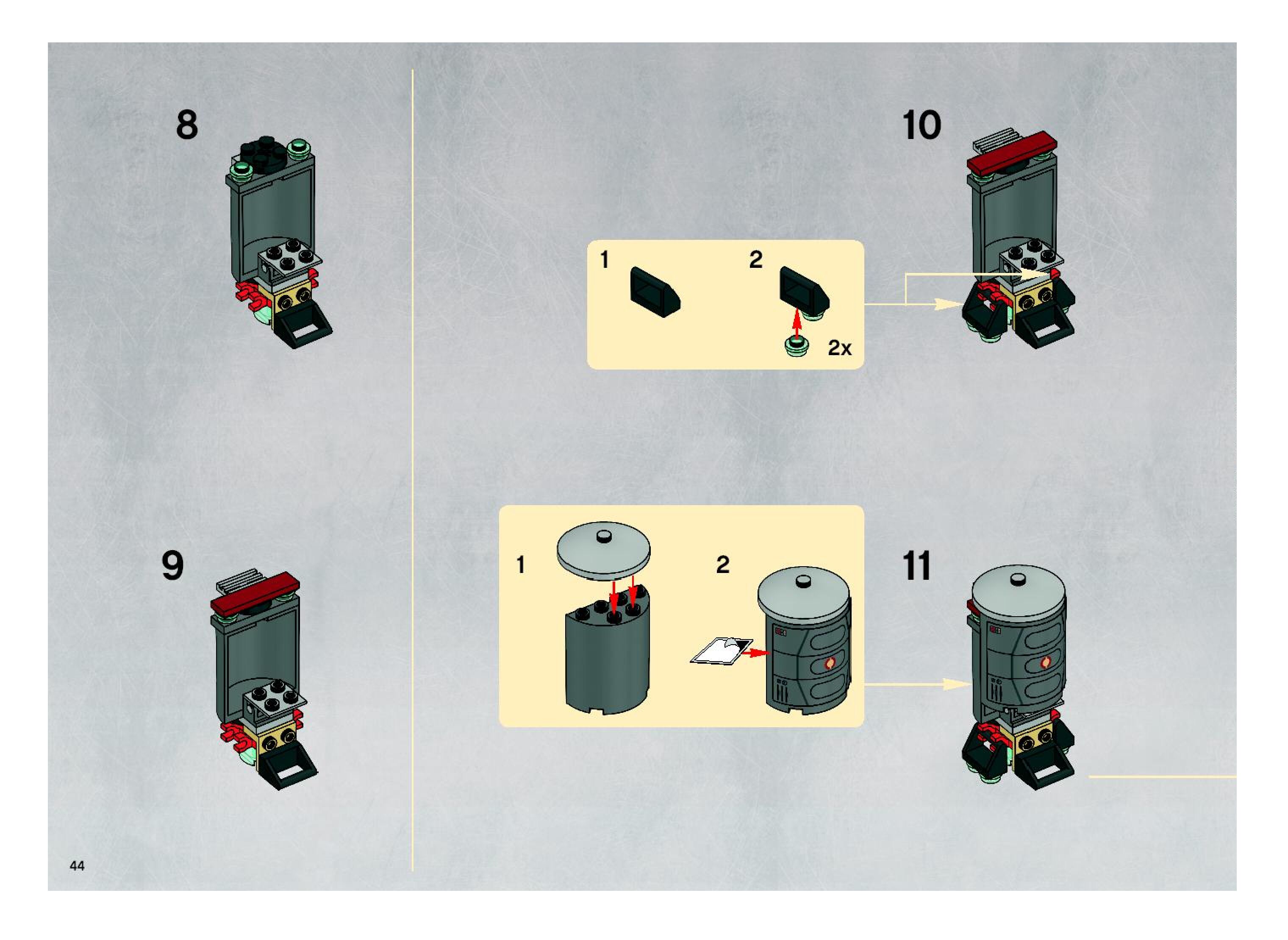 8

9

1

2

2x

10

1

2

11

44