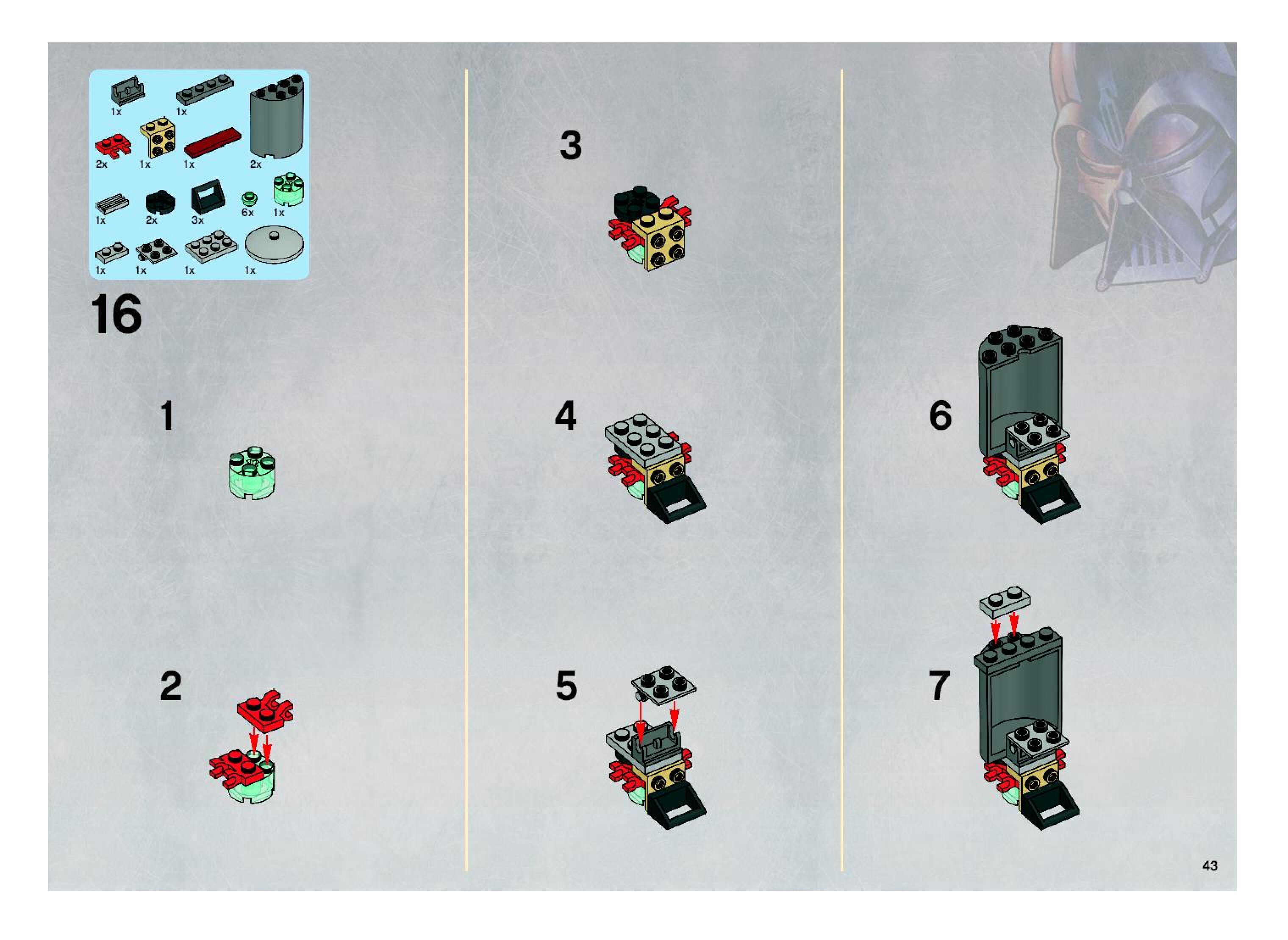 1x 1x
2x 1x 1x 2x
1x 2x 3x 6x 1x
1x 1x 1x 1x

16

1

2

3

4

5

6

7

43