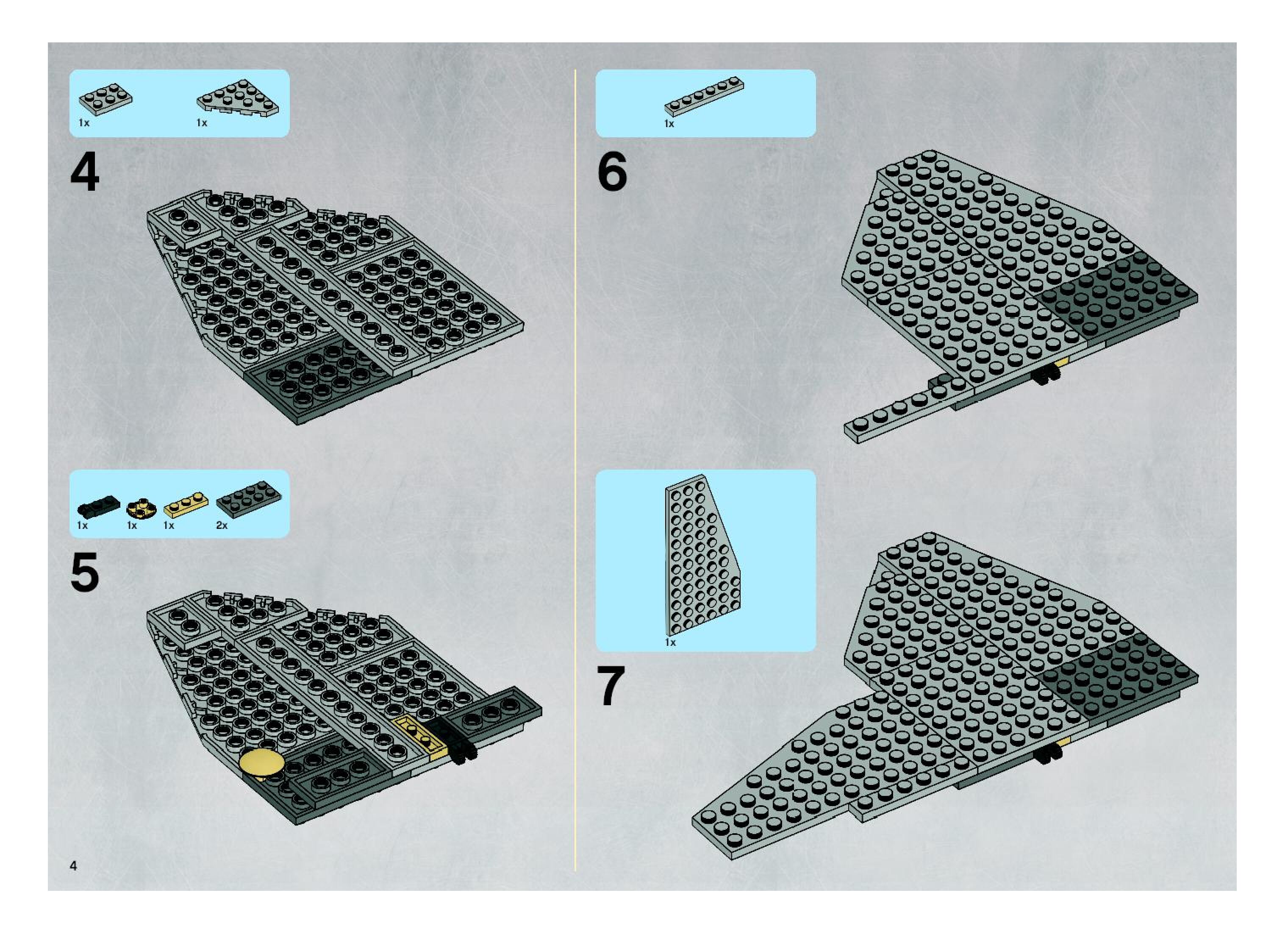 1x 1x

4

1x 1x 1x 2x

5

4

1x

6

1x

7