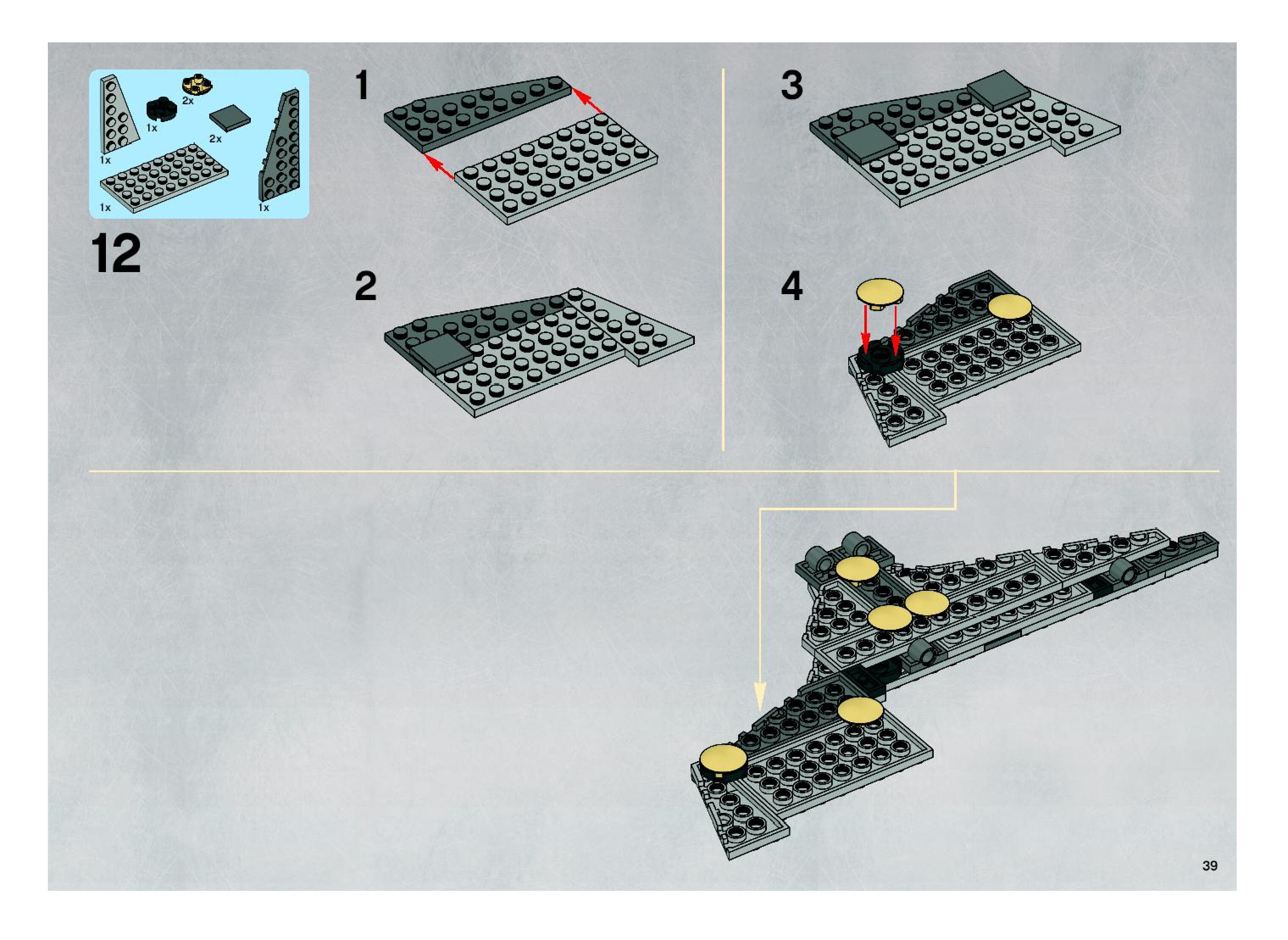 2x
1x
2x
1x
1x
1x

12

1

2

3

4

39