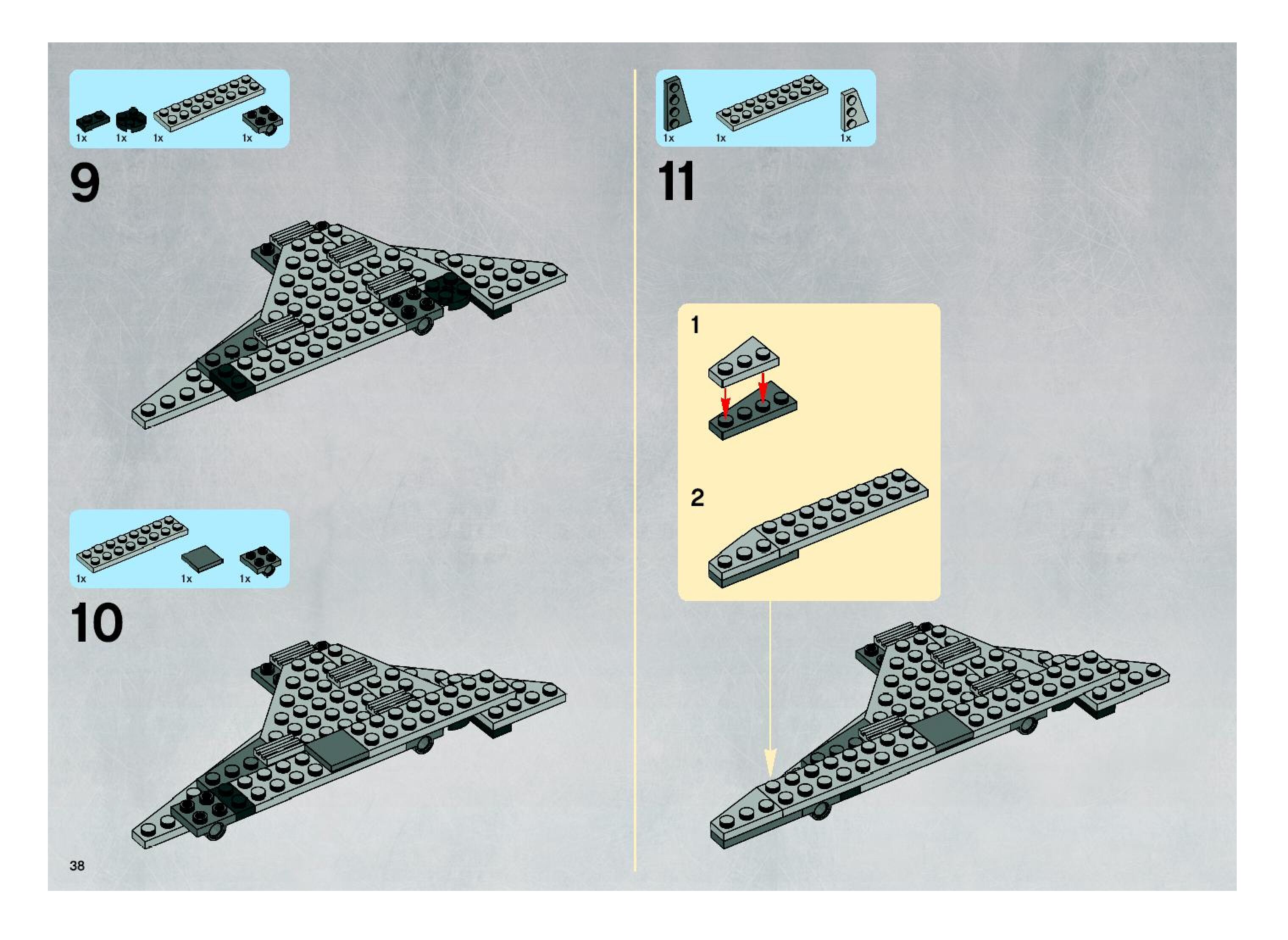 1x 1x 1x 1x

9

1x 1x 1x

10

38

1x 1x 1x

11

1

2