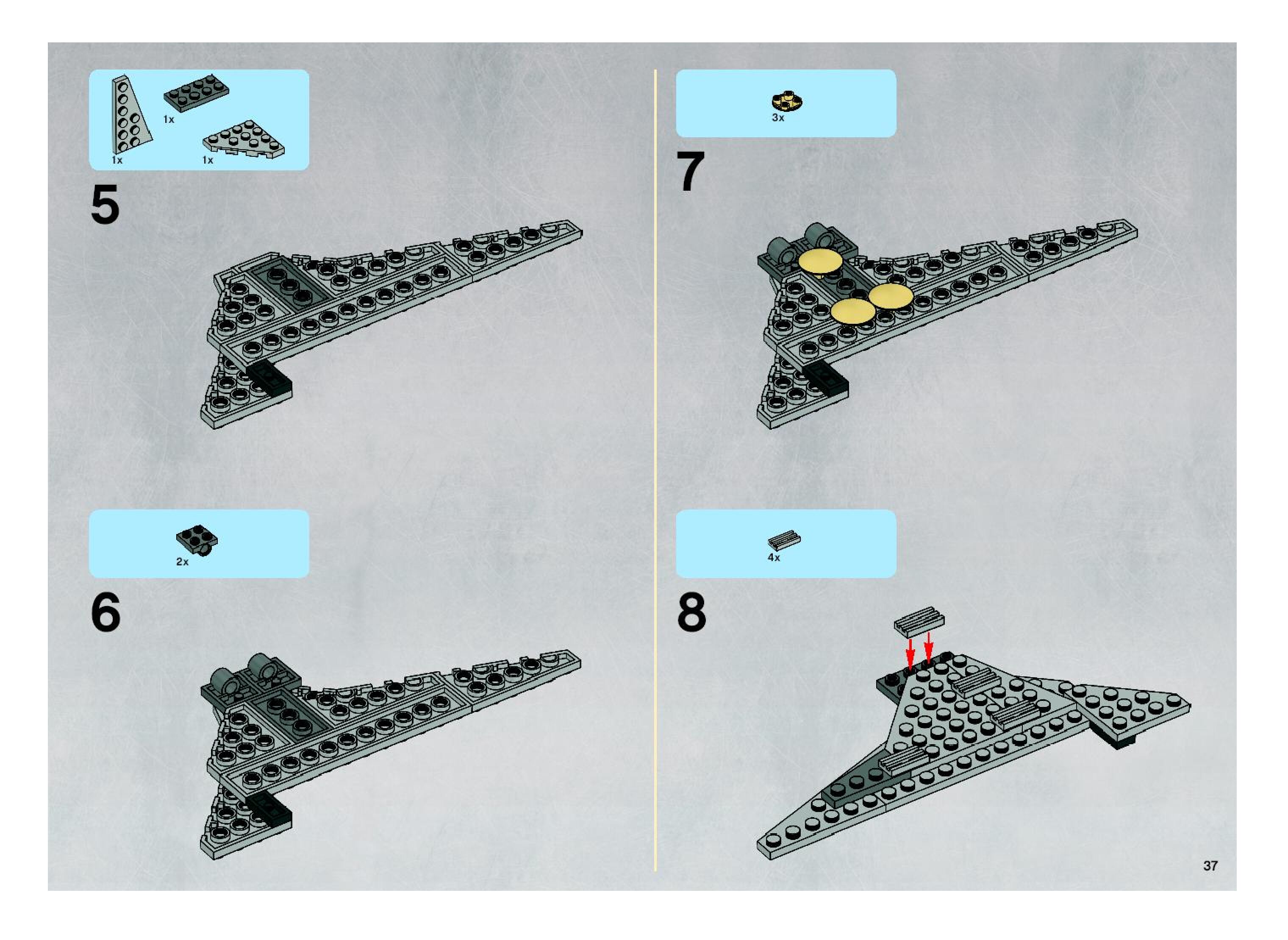 1x
1x
1x

5

2x

6

3x

7

4x

8

37