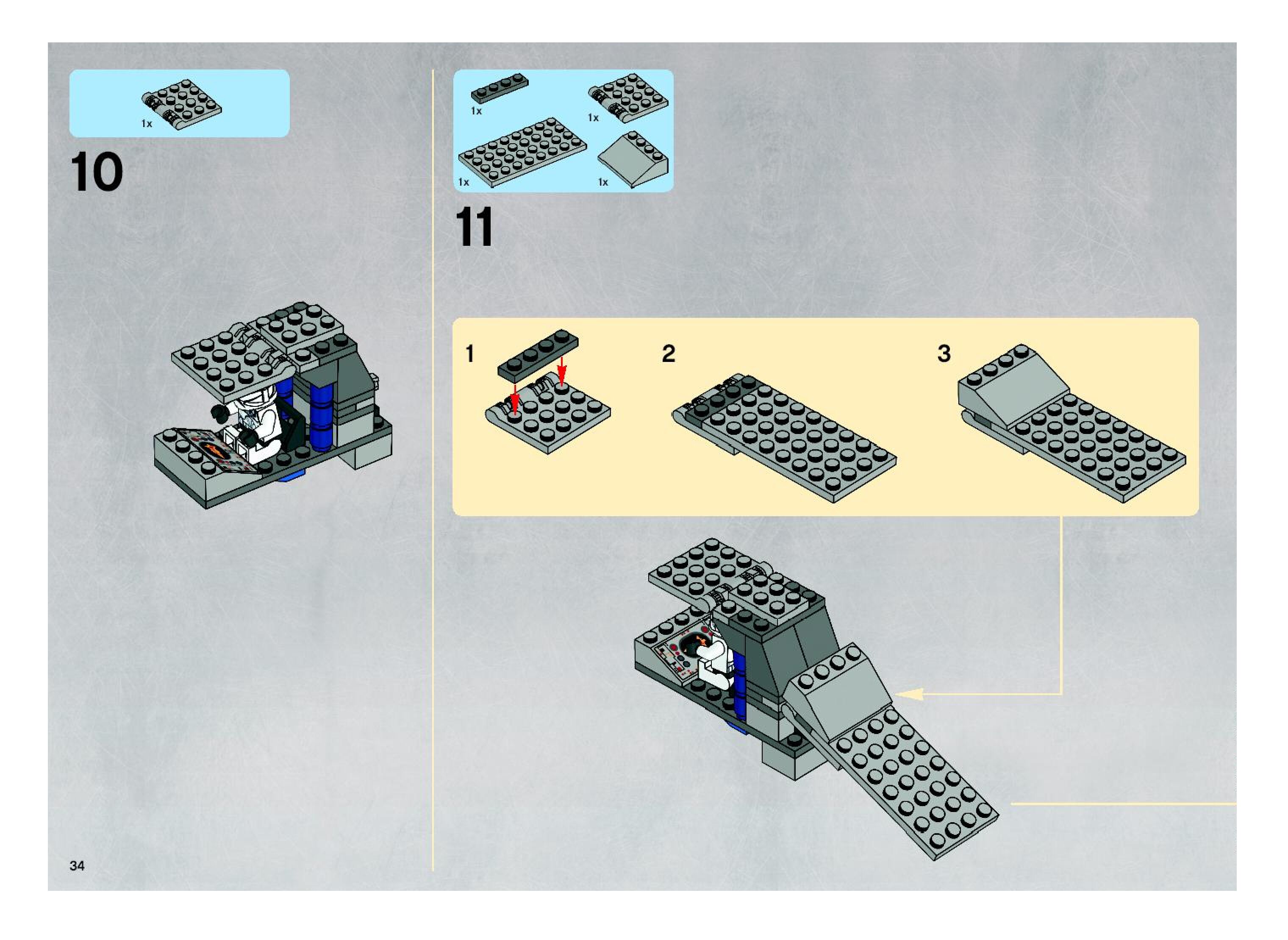 1x

10

1x

1x

1x

1x

11

1

2

3

34