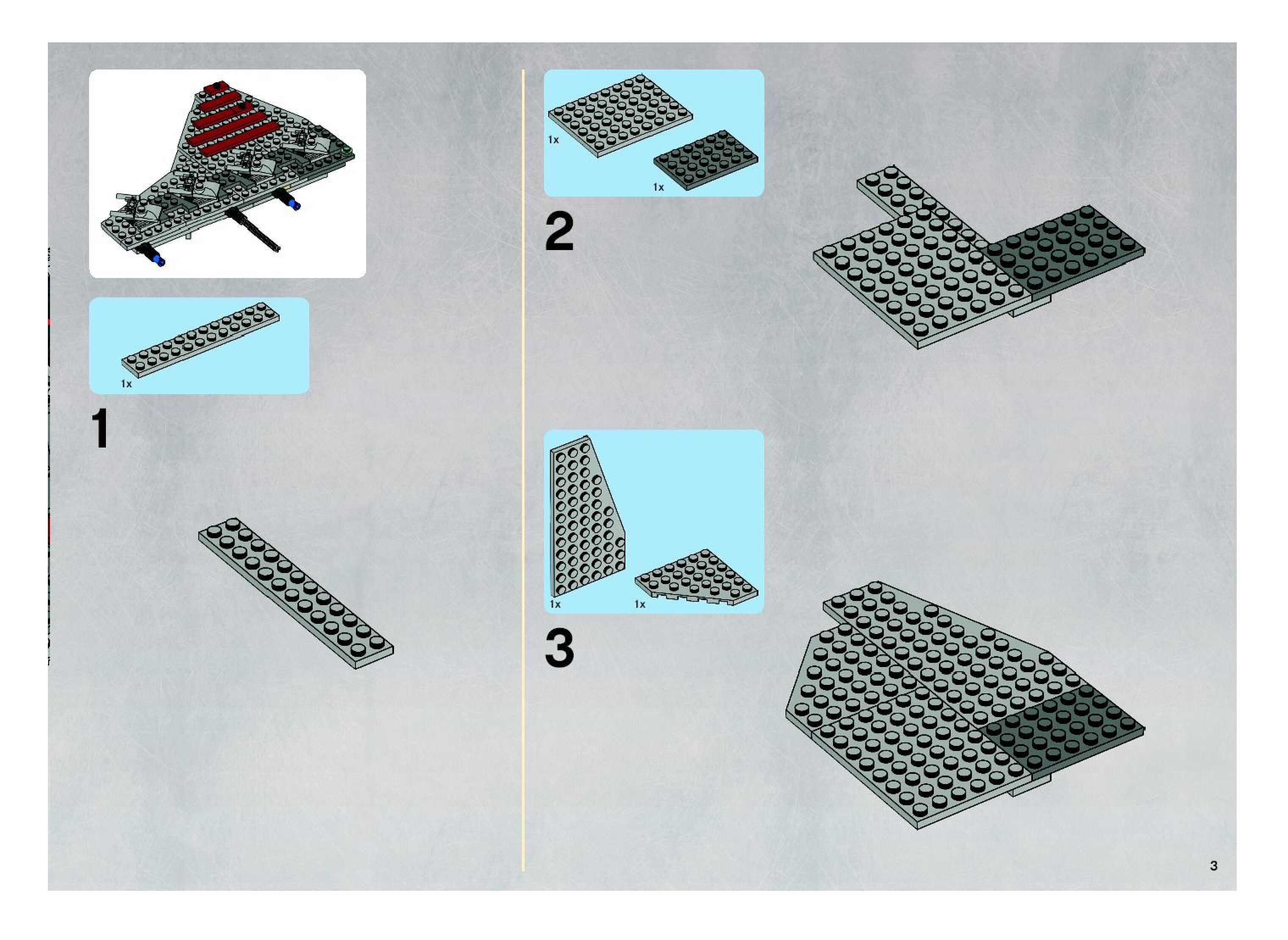 1x

1

1x

1x

2

1x

1x

3

3