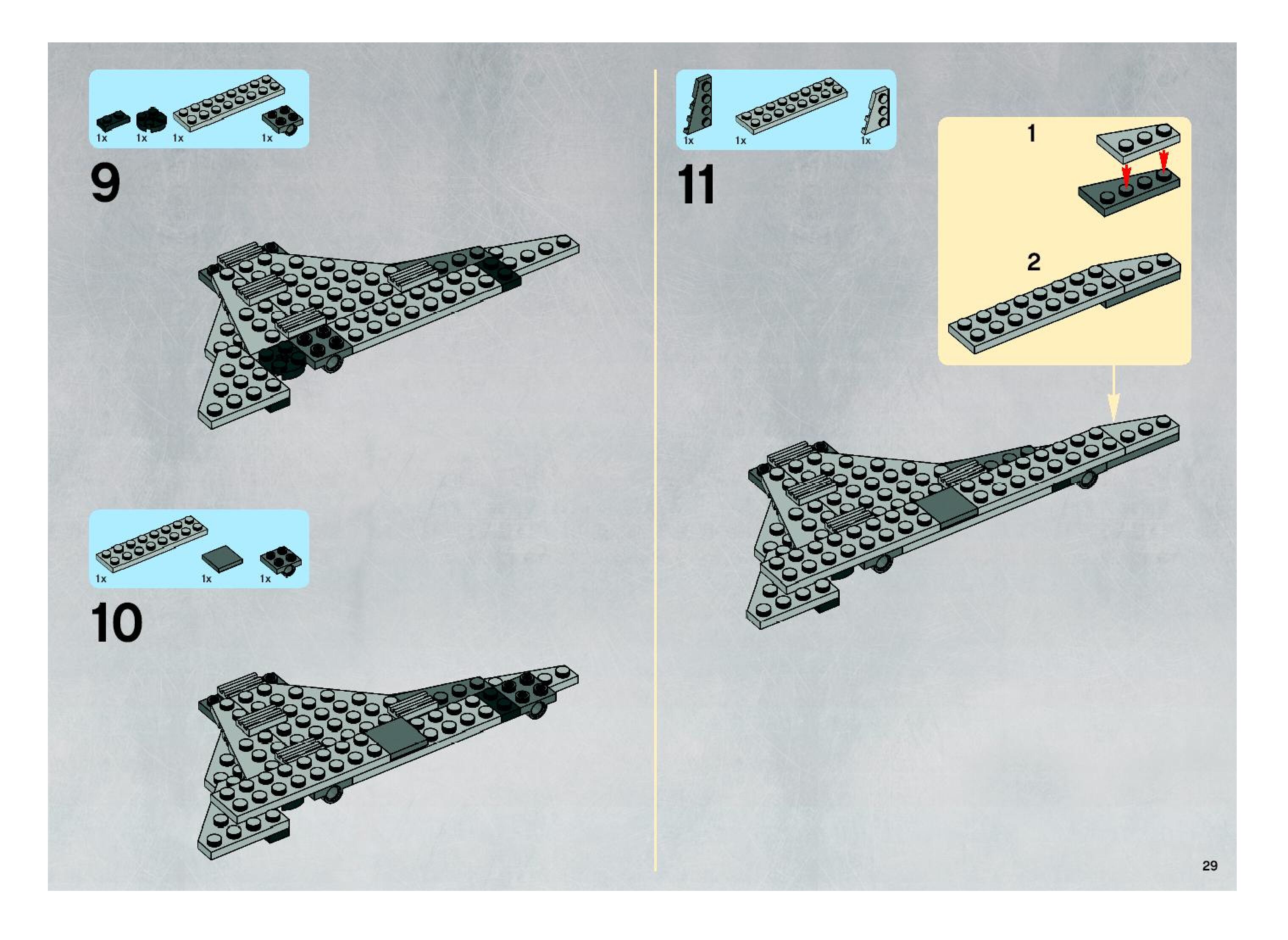 1x 1x 1x 1x

9

1x 1x 1x

10

1x 1x 1x

11

1

2

29