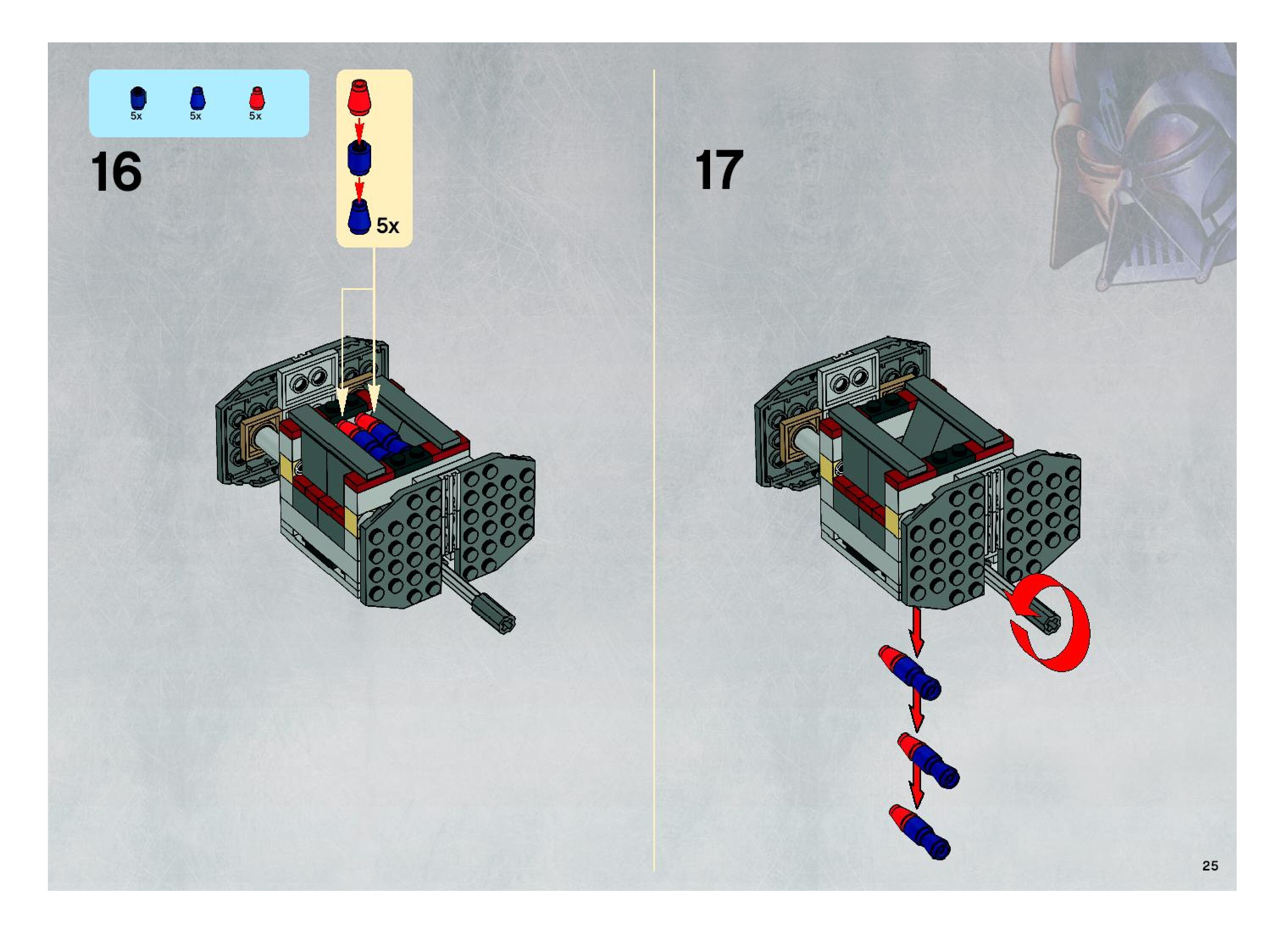 5x 5x 5x

16

5x

17

25