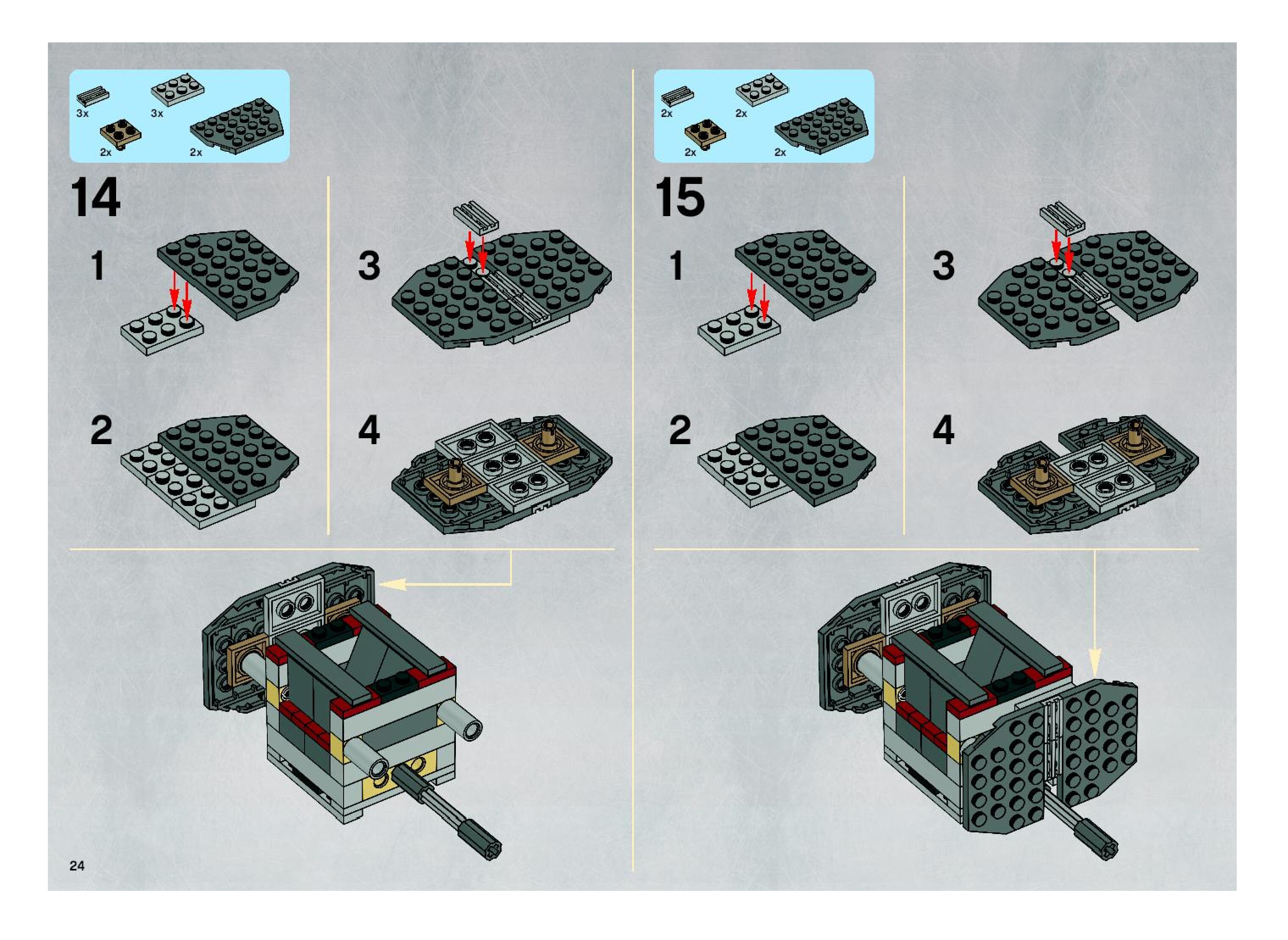 3x
3x
2x
2x

14

1

2

3

4

2x
2x
2x
2x

15

1

2

3

4

24