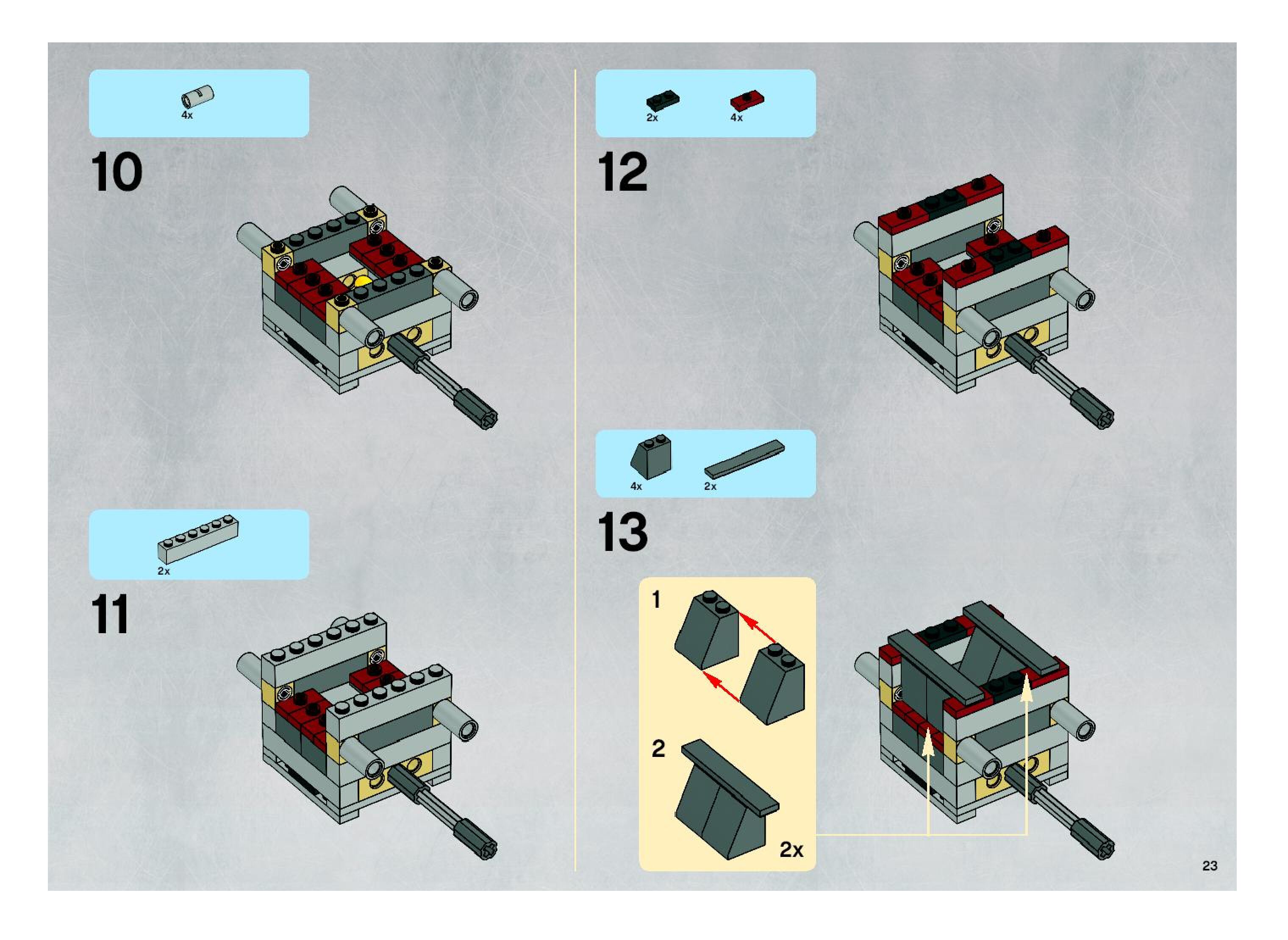 4x

10

2x

11

2x 4x

12

4x 2x

13

1

2

2x

23