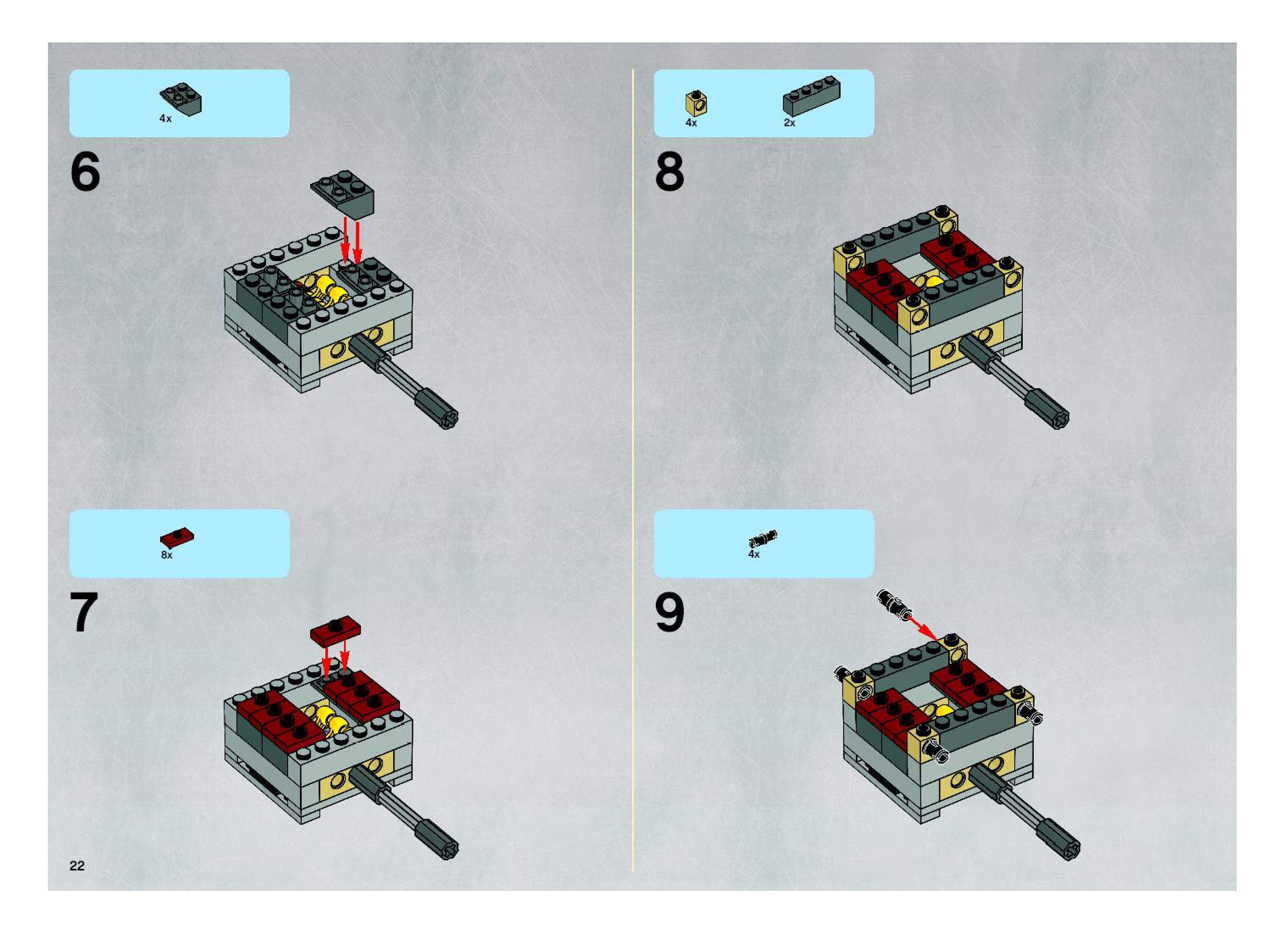 4x

6

8x

7

22

4x

2x

8

4x

9