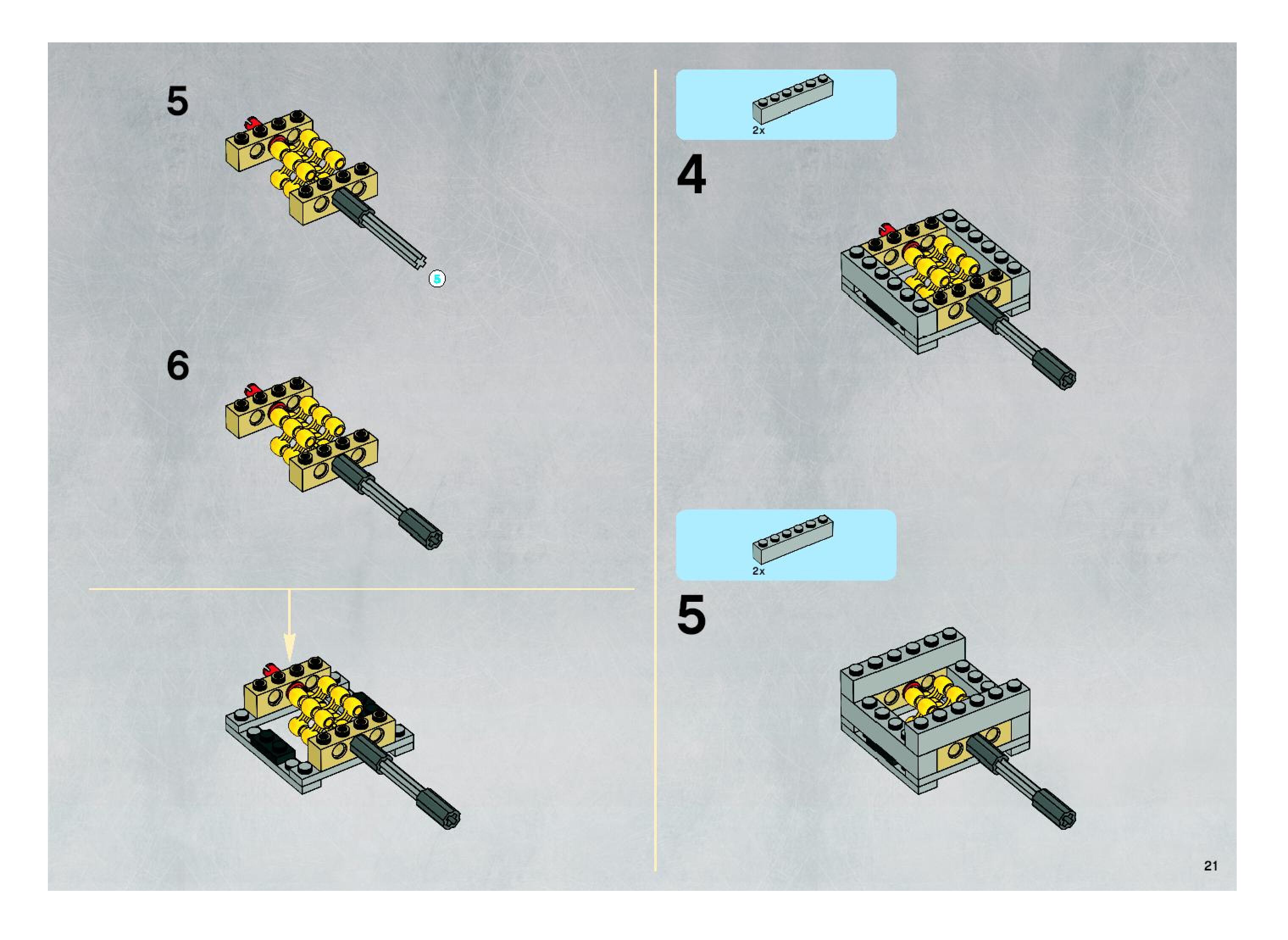 5

5

6

2x

4

2x

5

21