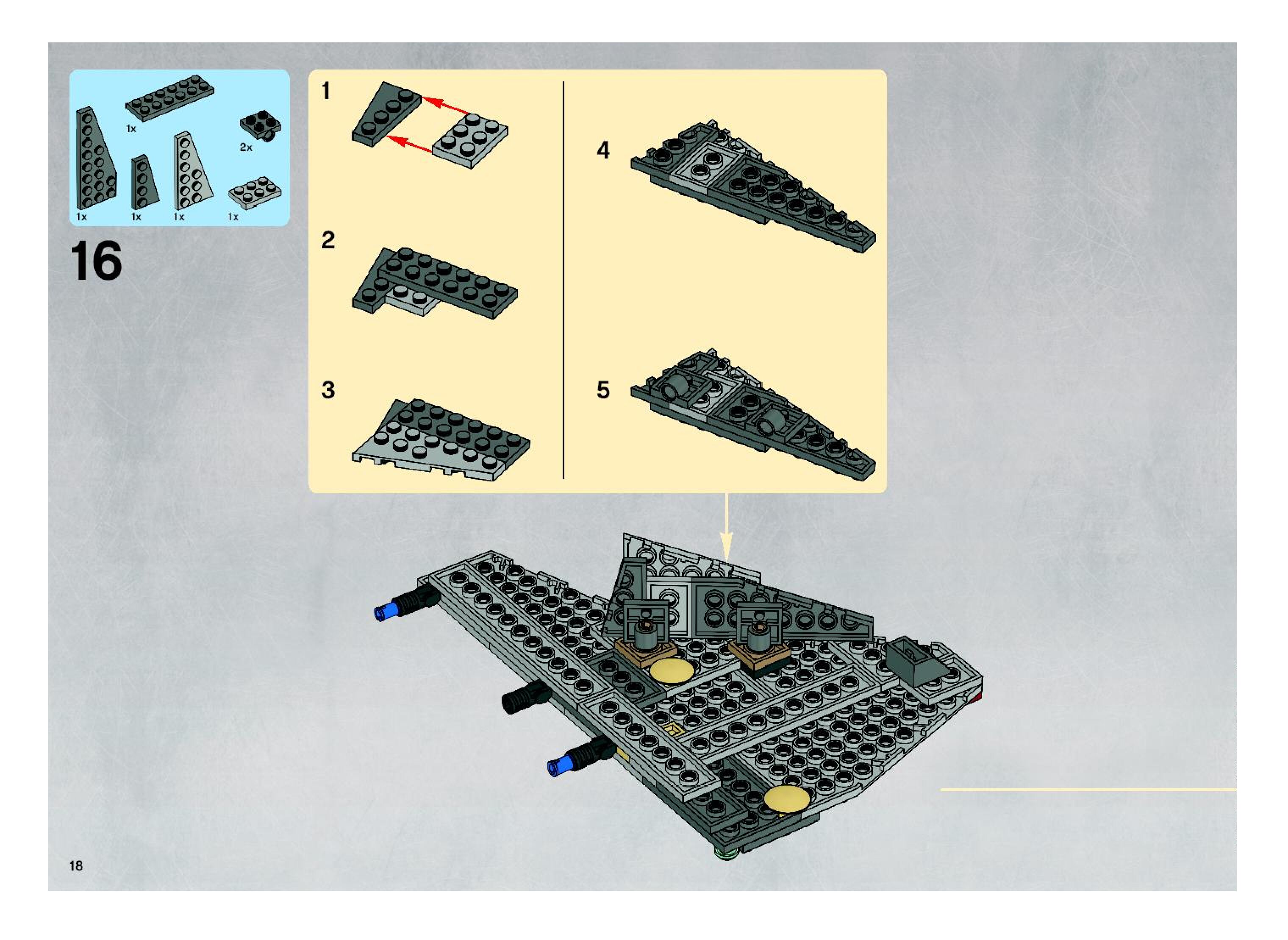 1x
2x
1x
1x
1x
1x

16

1

2

3

4

5

18