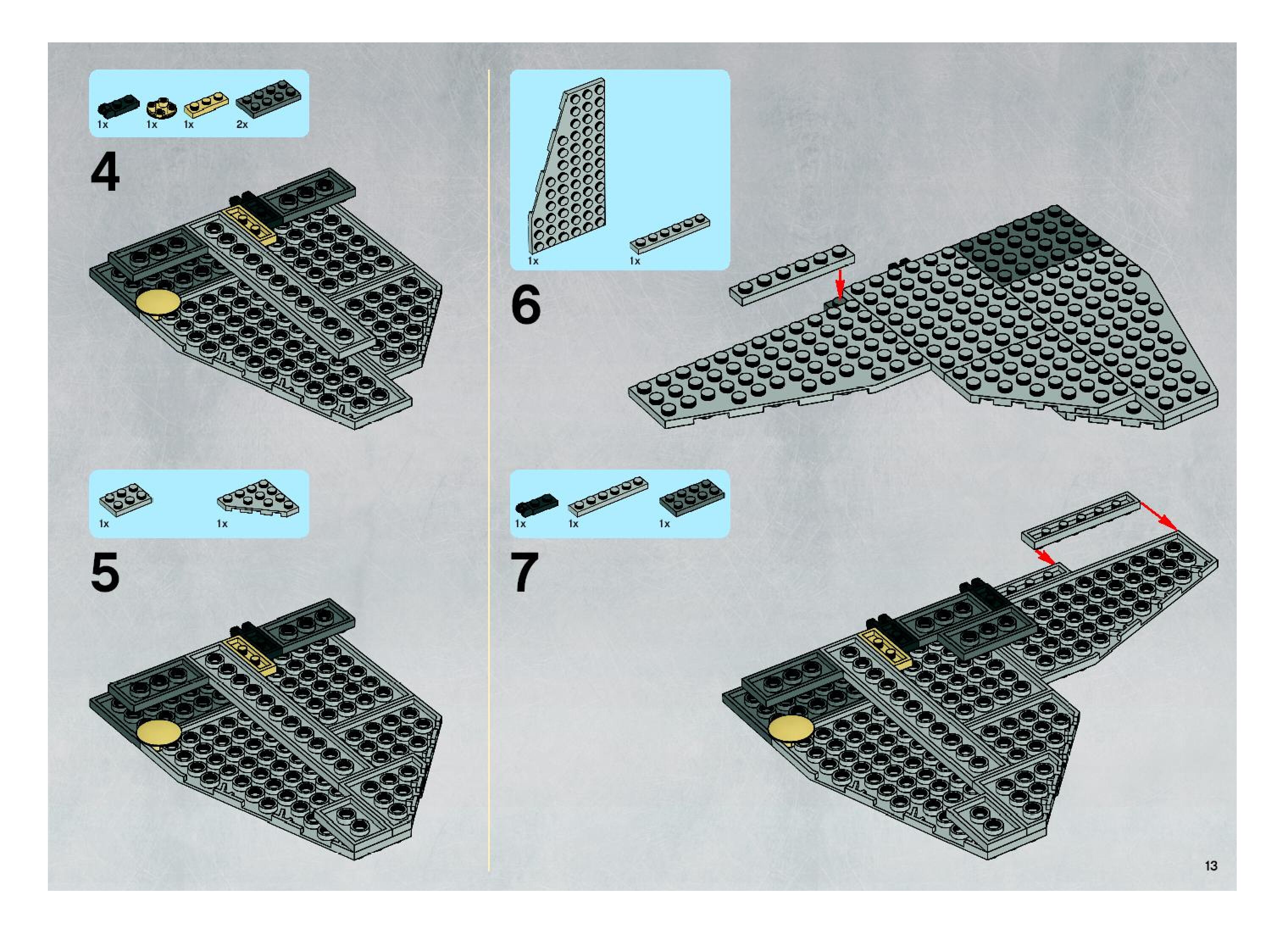 1x 1x 1x 2x

4

1x 1x

5

1x 1x

6

1x 1x 1x

7

13