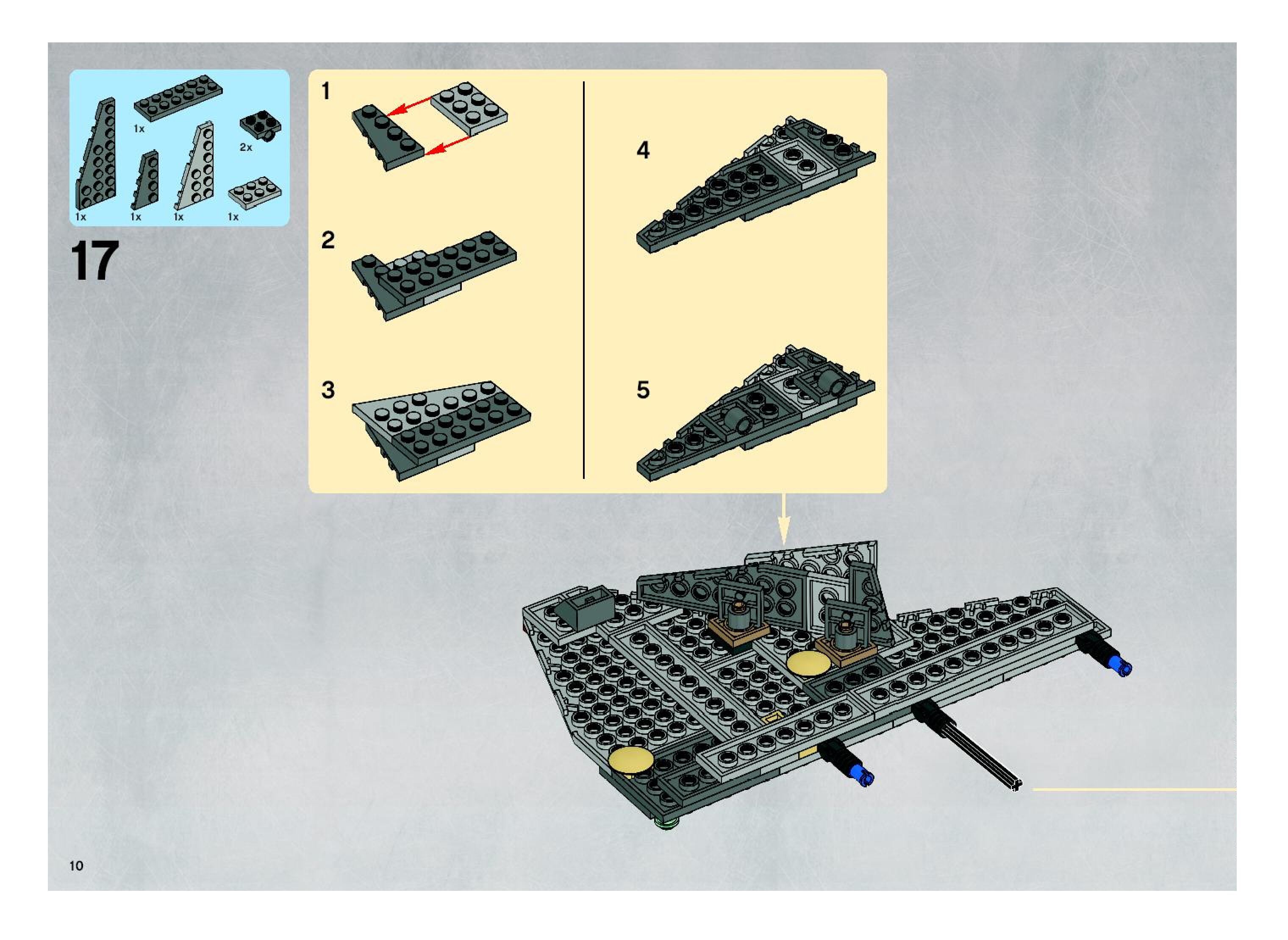 1x
2x
1x
1x
1x
1x

17

1
2
3
4
5

10