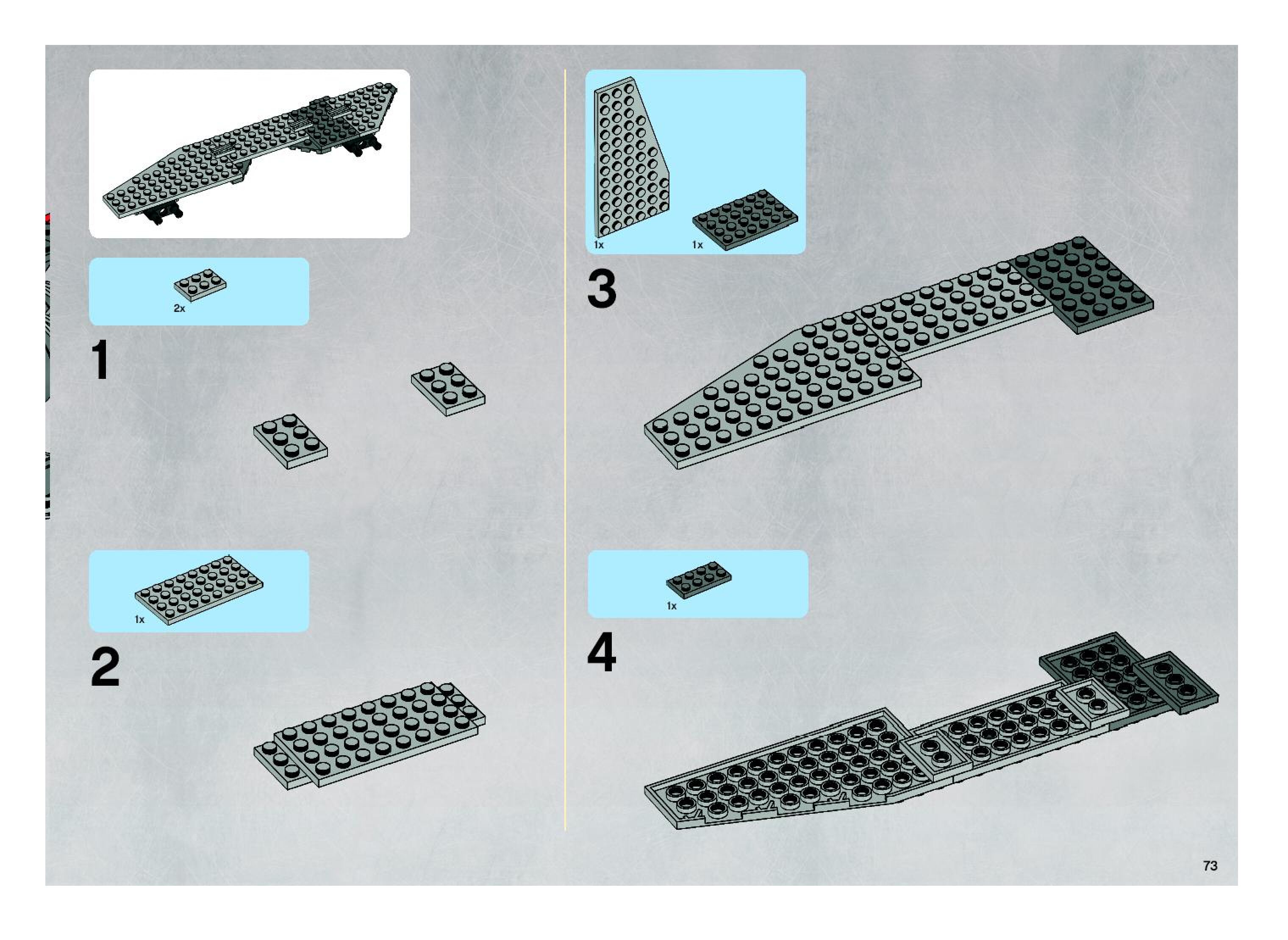 2x

1

1x

2

1x

1x

3

1x

4

73