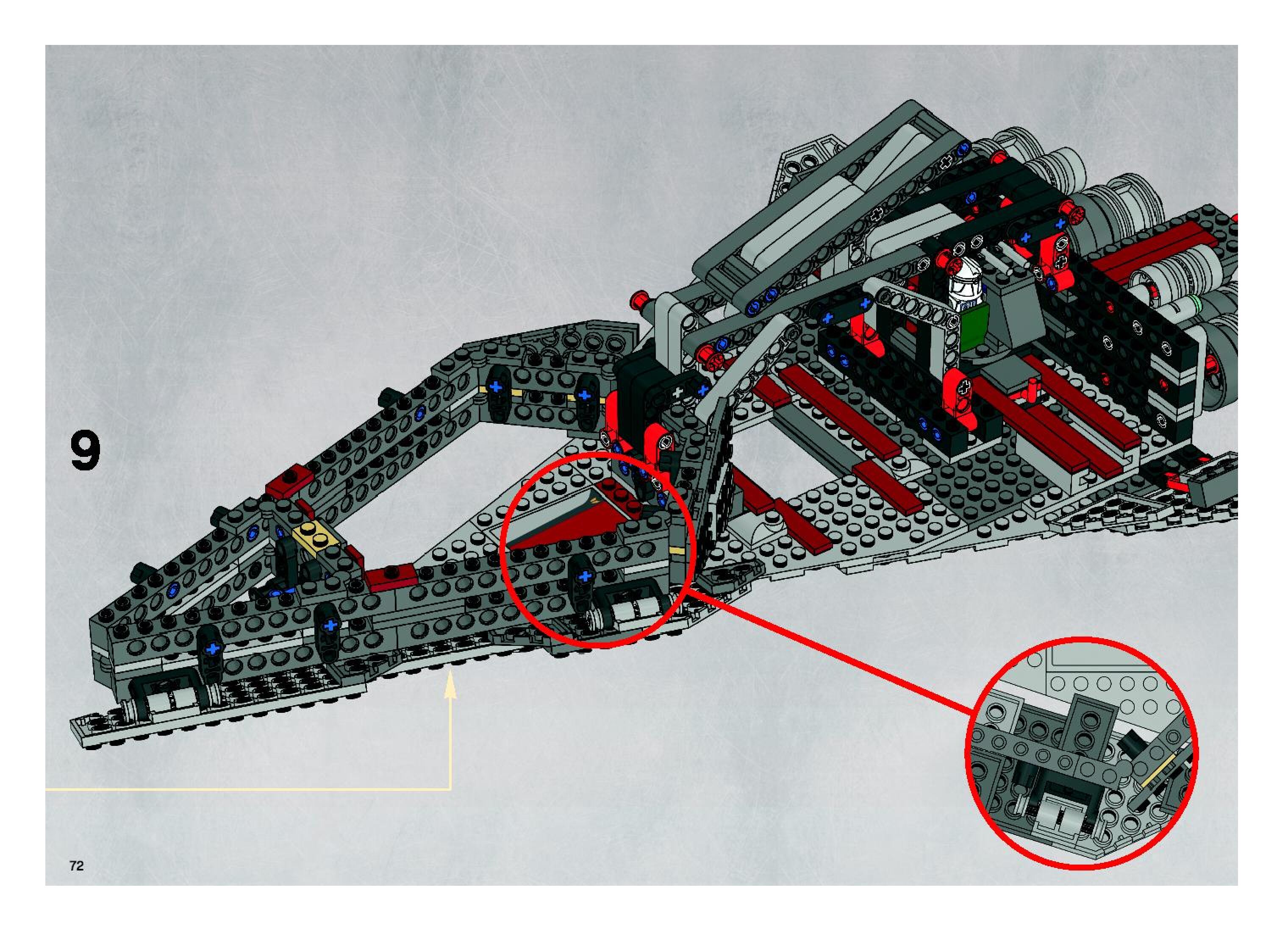 9

72