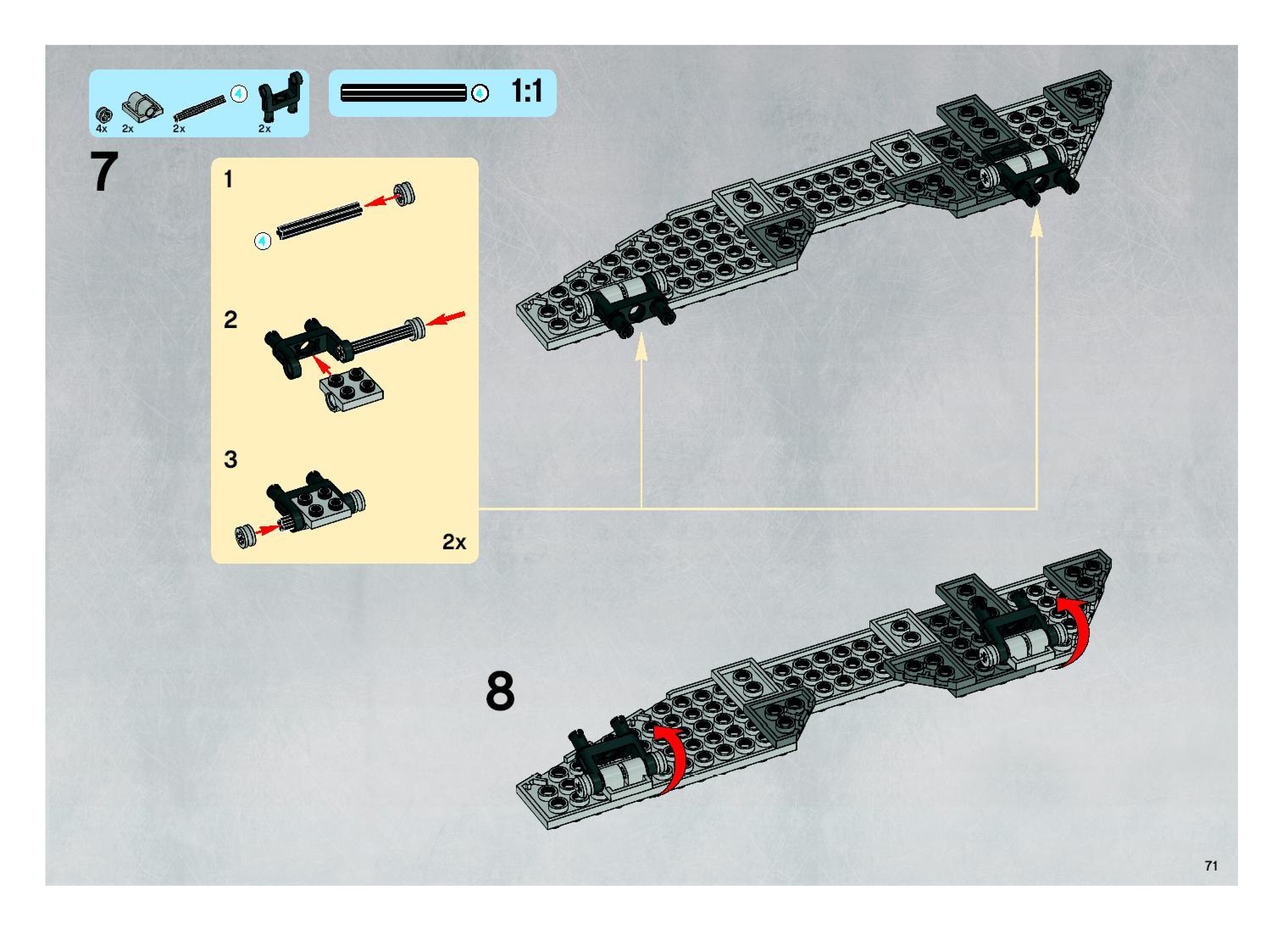 4x 2x 2x 4 2x

4 1:1

7

1

4

2

3

2x

8

71