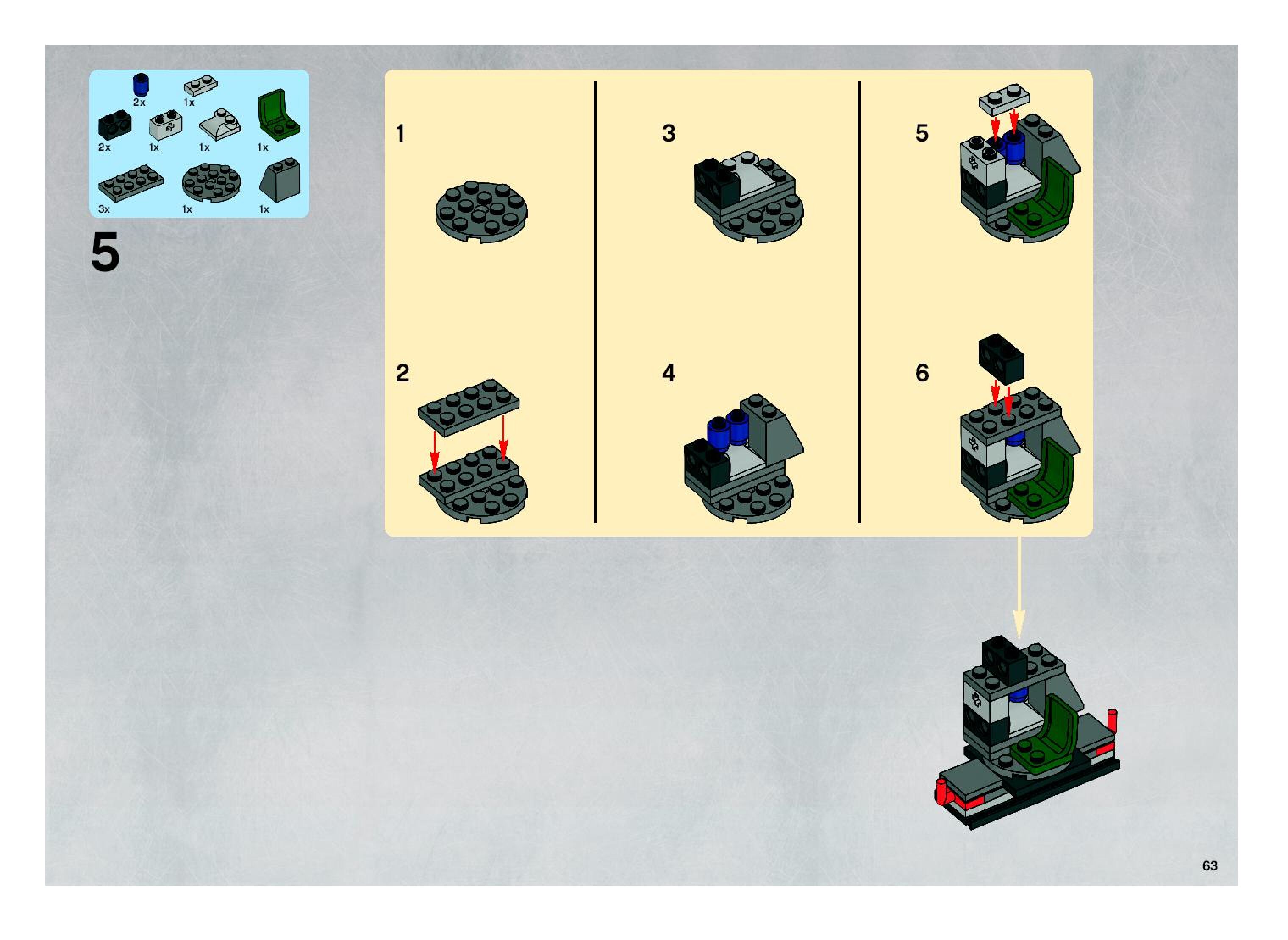 2x 1x
2x 1x 1x 1x
3x 1x 1x

5

1

2

3

4

5

6

63