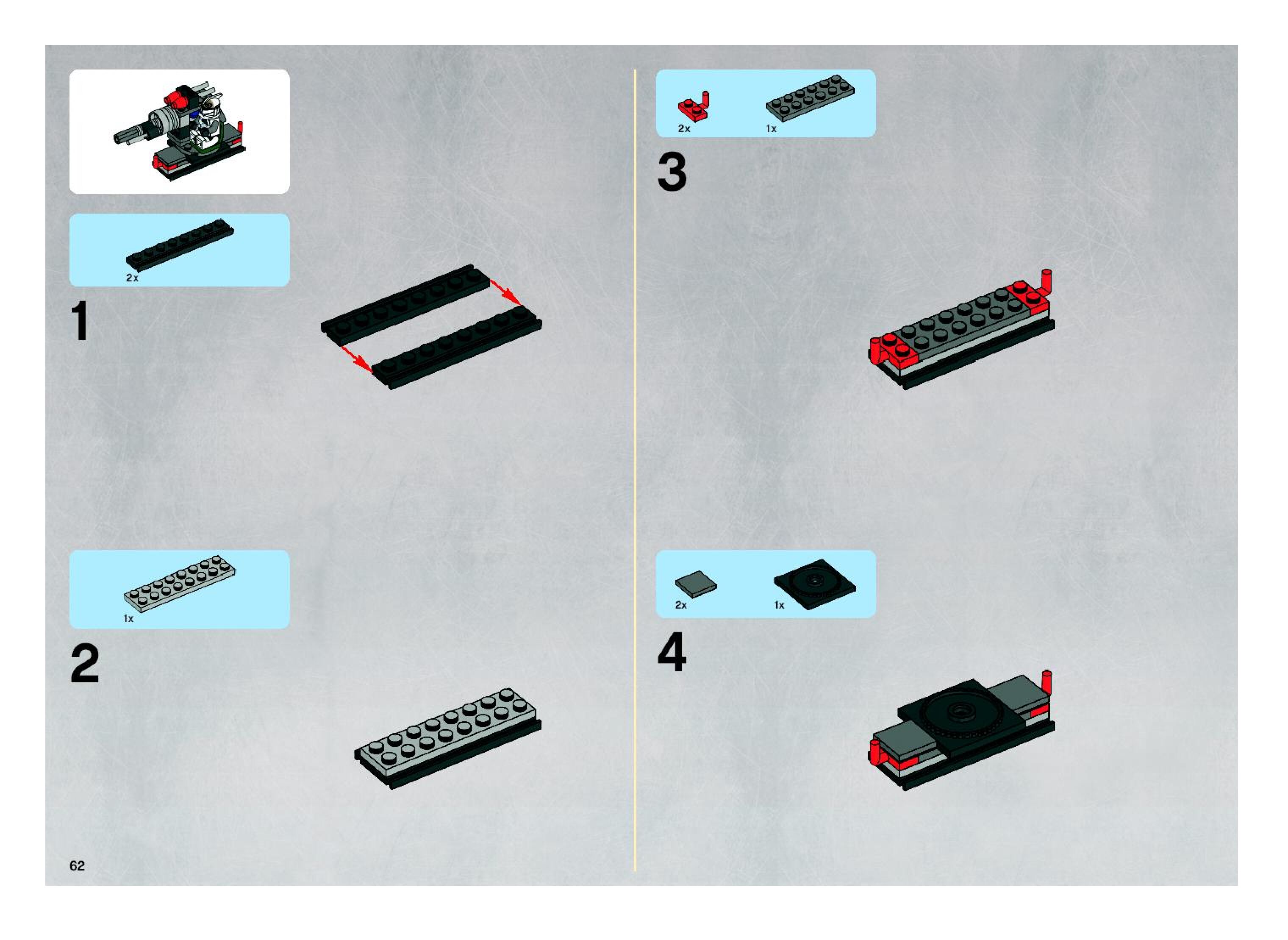 2x

1

1x

2

62

2x 1x

3

2x 1x

4