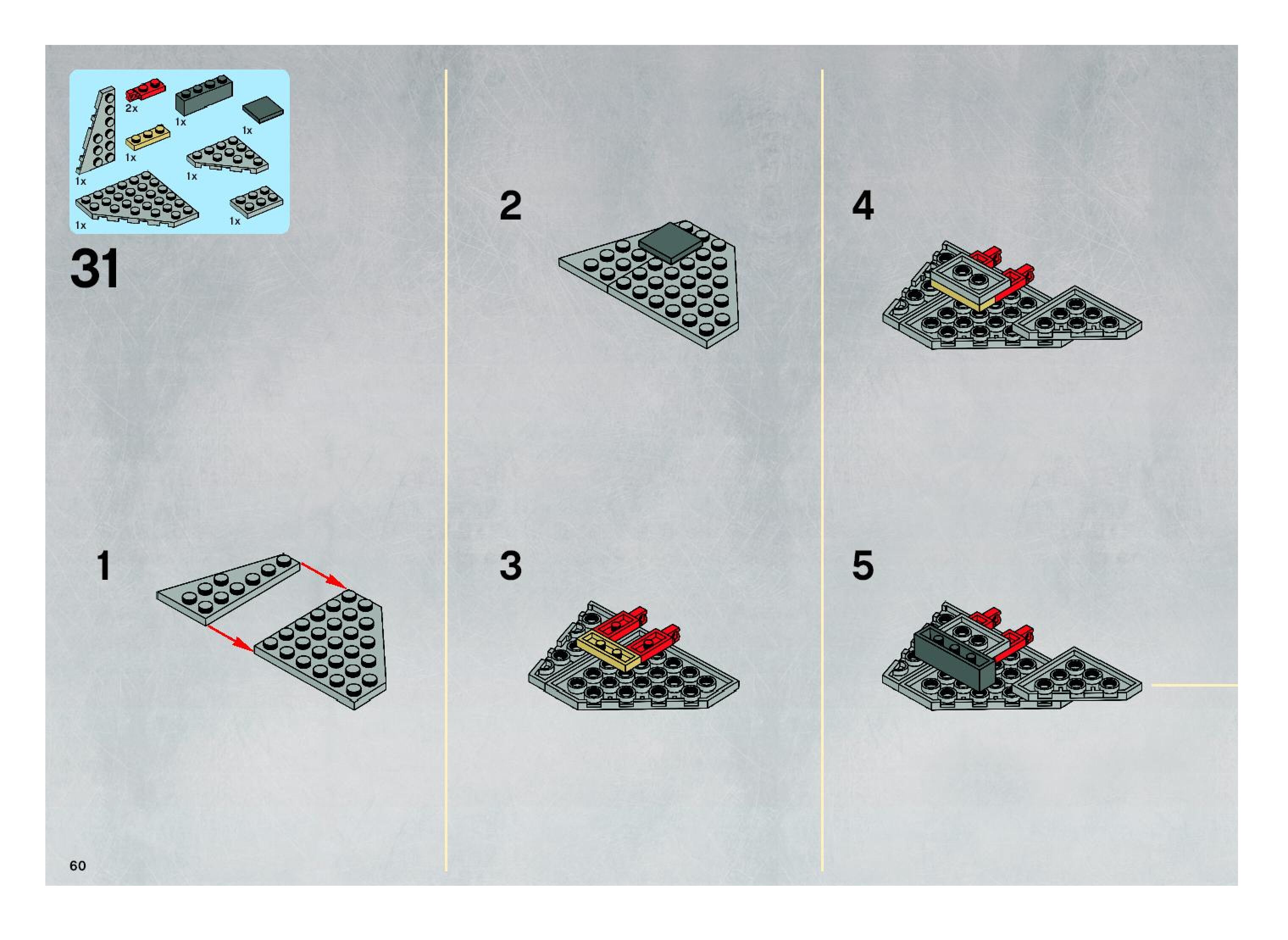 2x
1x
1x
1x
1x
1x
1x
1x

31

1

2

3

4

5

60