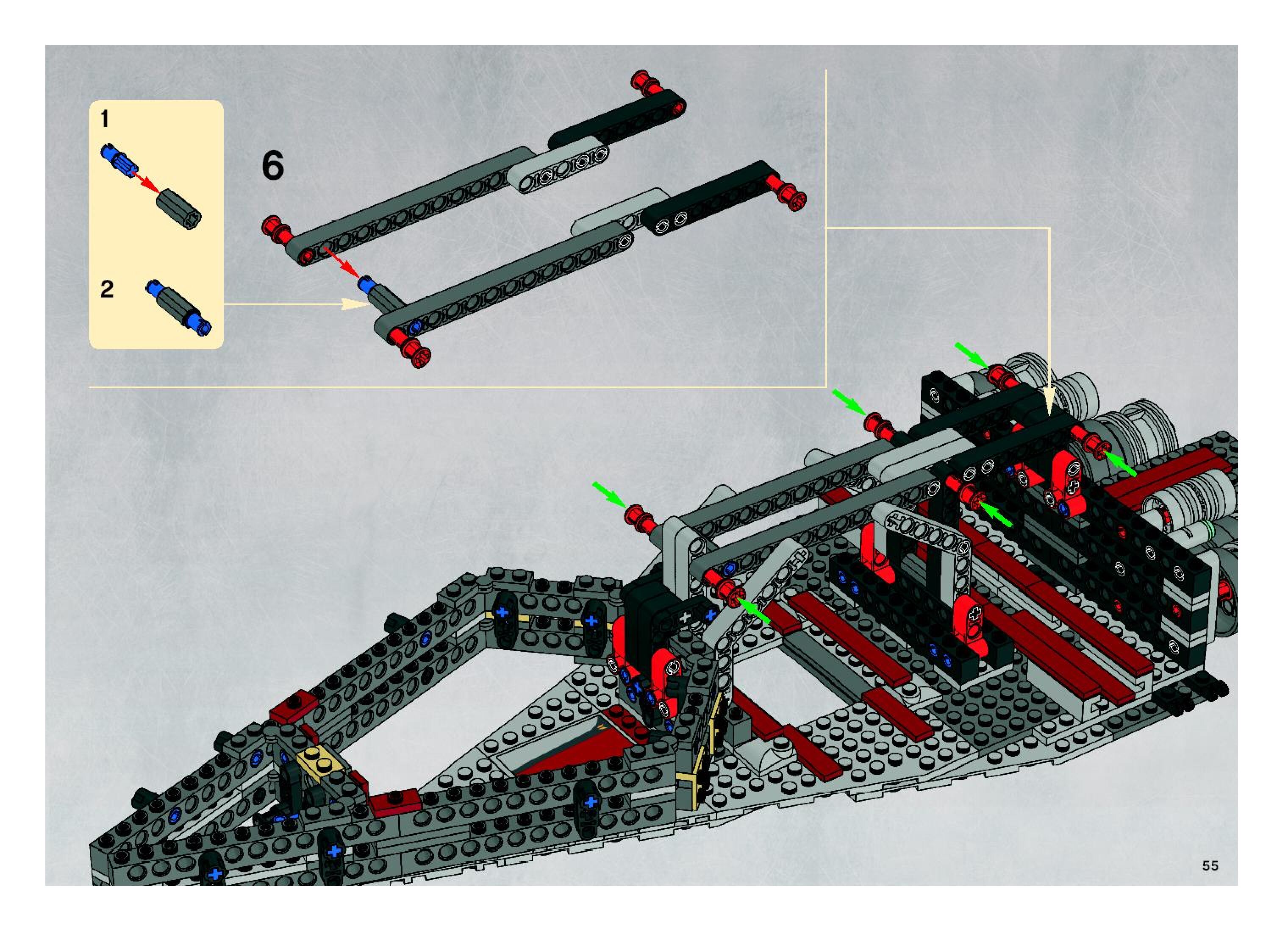 1

2

6

55