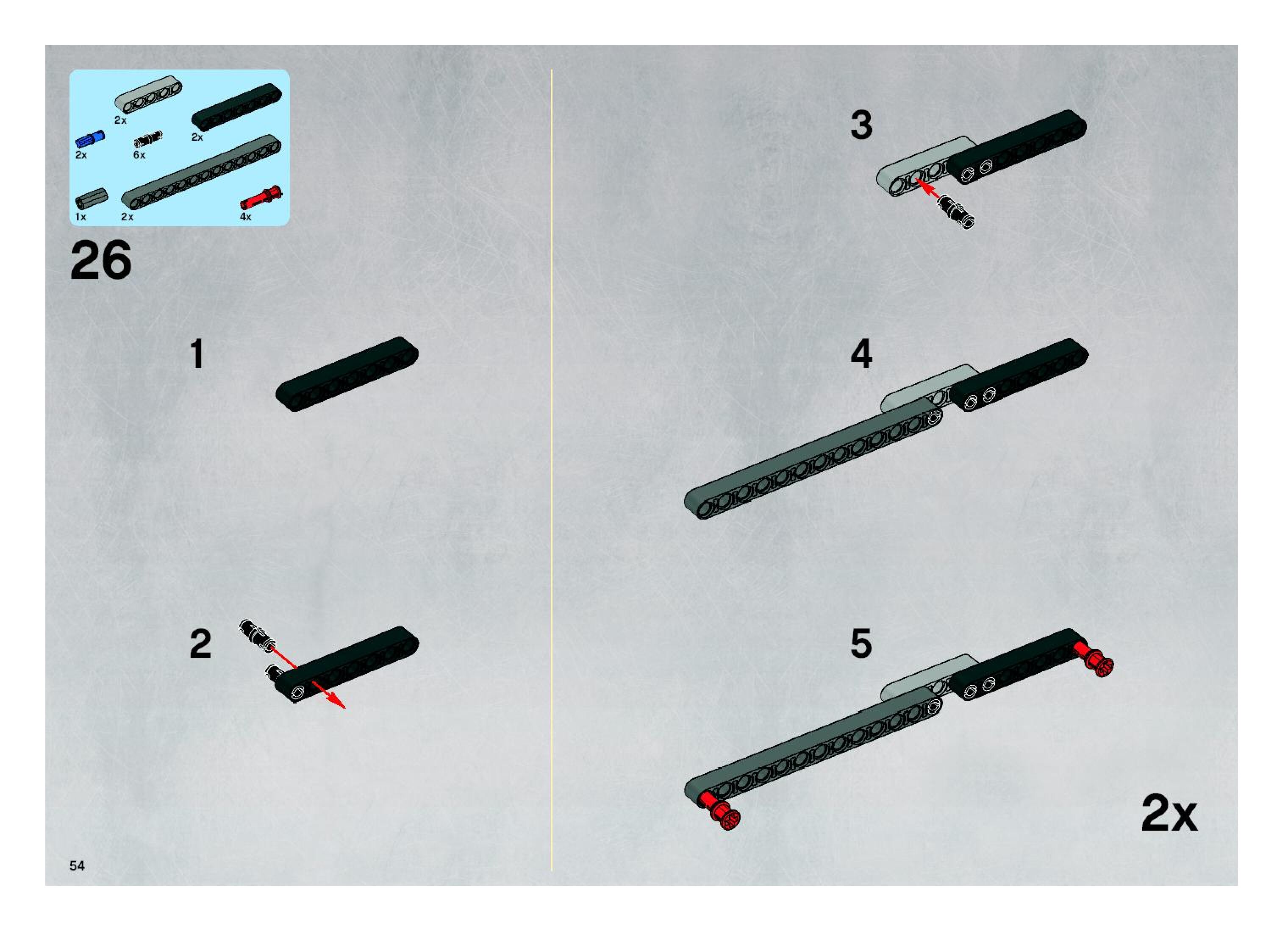 2x
2x
2x
6x
1x
2x
4x

26

1

2

3

4

5

2x

54