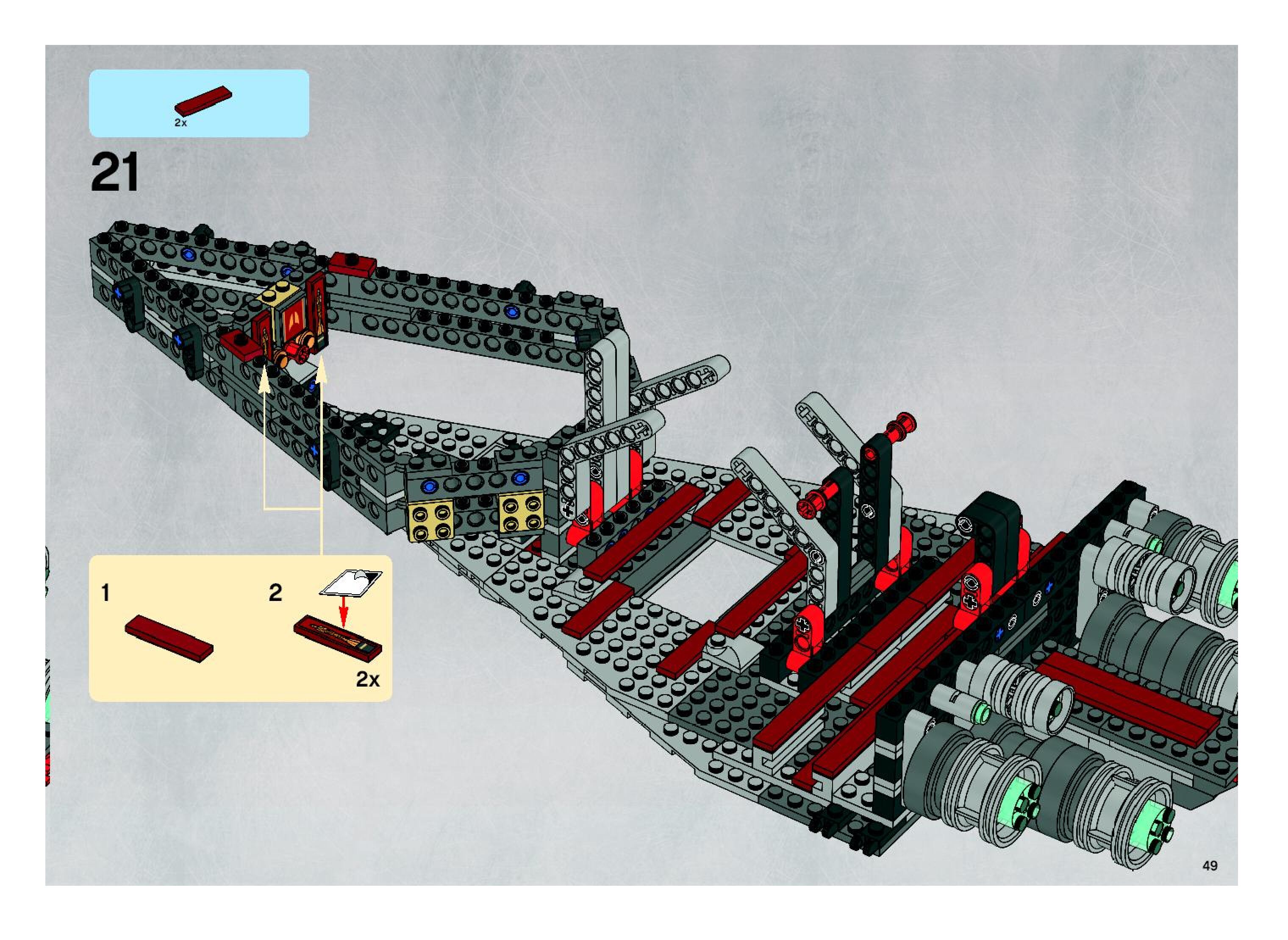 2x

21

1

2

2x

49